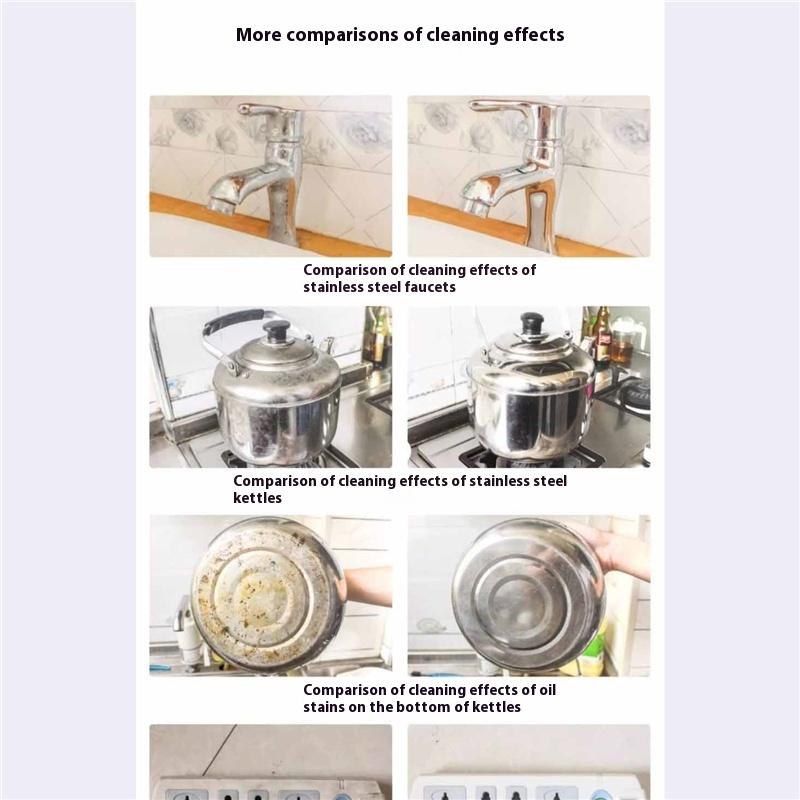 More comparisons of cleaning effects

Comparison of cleaning effects of stainless steel faucets

Comparison of cleaning effects of stainless steel kettles

Comparison of cleaning effects of oil stains on the bottom of kettles