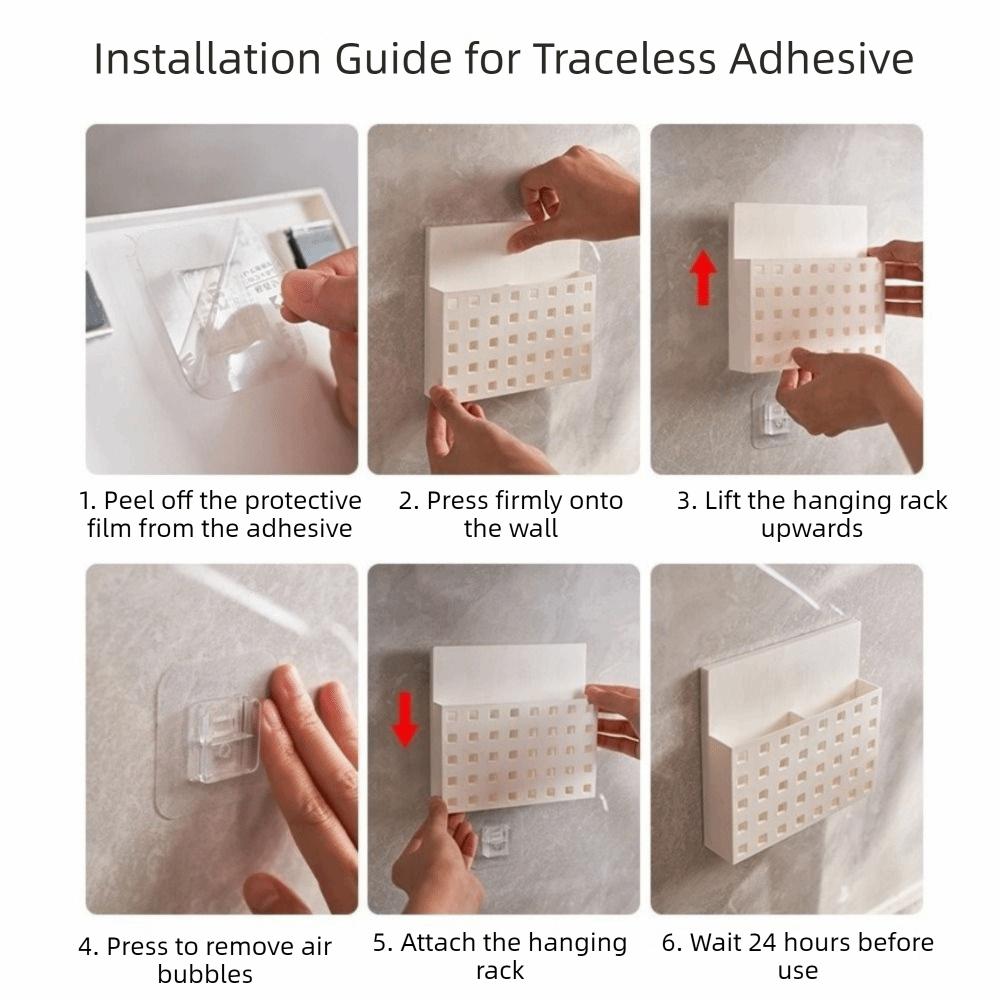 Installation Guide for Traceless Adhesive

1. Peel off the protective film from the adhesive

2. Press firmly onto the wall

3. Lift the hanging rack upwards

4. Press to remove air bubbles

5. Attach the hanging rack

6. Wait 24 hours before use