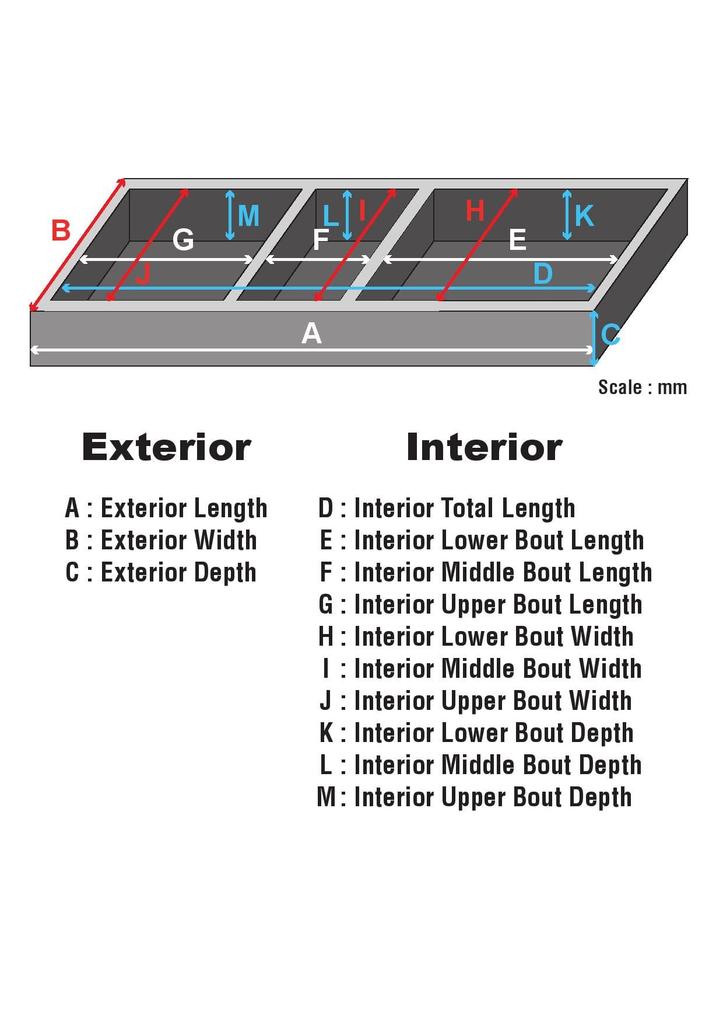 B

M

L

I

H

K

G

F

E

J

D

A

C

Scale : mm

Exterior

A : Exterior Length
B : Exterior Width
C : Exterior Depth

Interior

D : Interior Total Length
E : Interior Lower Bout Length
F : Interior Middle Bout Length
G : Interior Upper Bout Length
H : Interior Lower Bout Width
I : Interior Middle Bout Width
J : Interior Upper Bout Width
K : Interior Lower Bout Depth
L : Interior Middle Bout Depth
M : Interior Upper Bout Depth