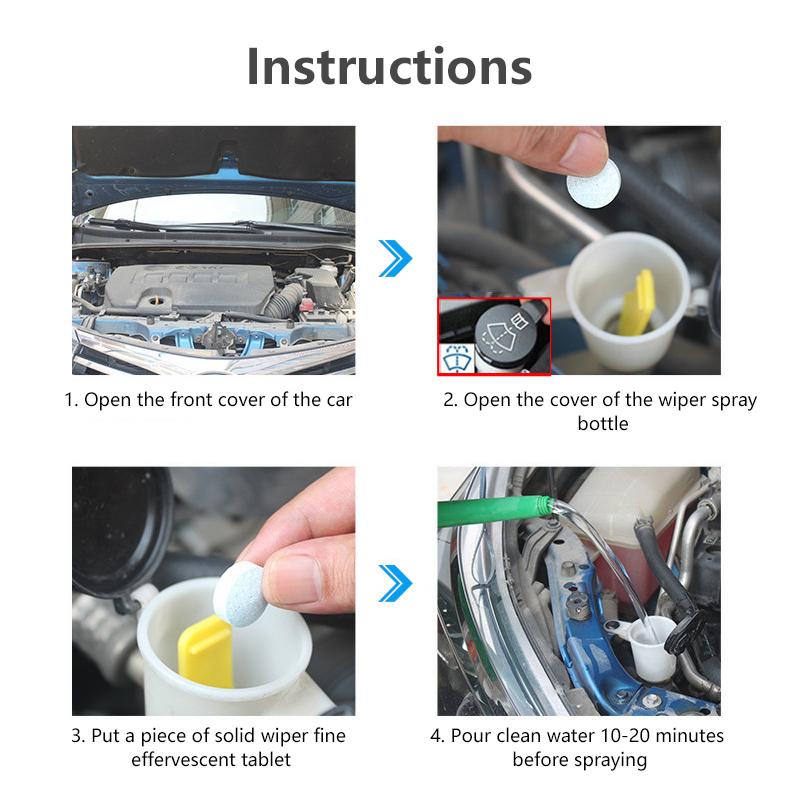 Instructions

1. Open the front cover of the car

2. Open the cover of the wiper spray bottle

3. Put a piece of solid wiper fine effervescent tablet

4. Pour clean water 10-20 minutes before spraying