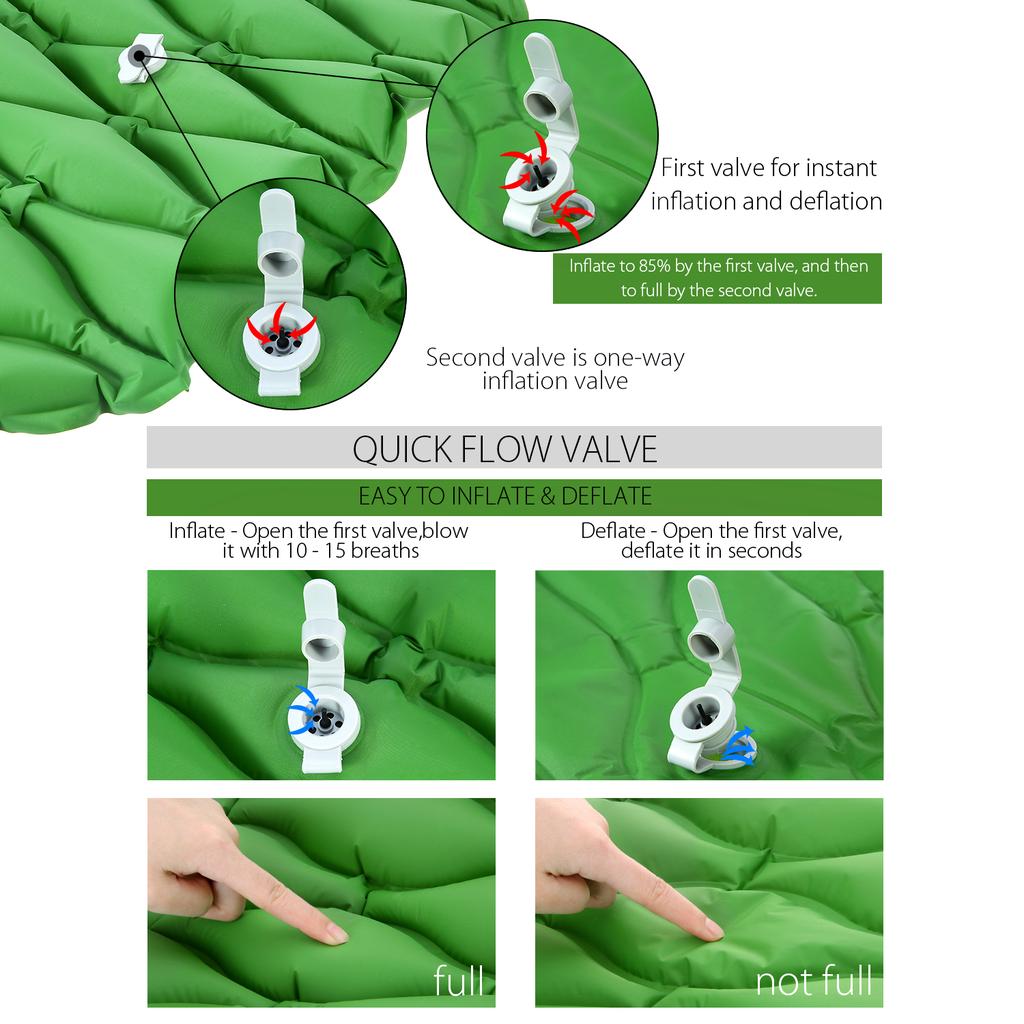 First valve for instant inflation and deflation

Inflate to 85% by the first valve, and then to full by the second valve.

Second valve is one-way inflation valve

QUICK FLOW VALVE

EASY TO INFLATE & DEFLATE

Inflate - Open the first valve,blow it with 10 - 15 breaths

Deflate - Open the first valve, deflate it in seconds

full

not full