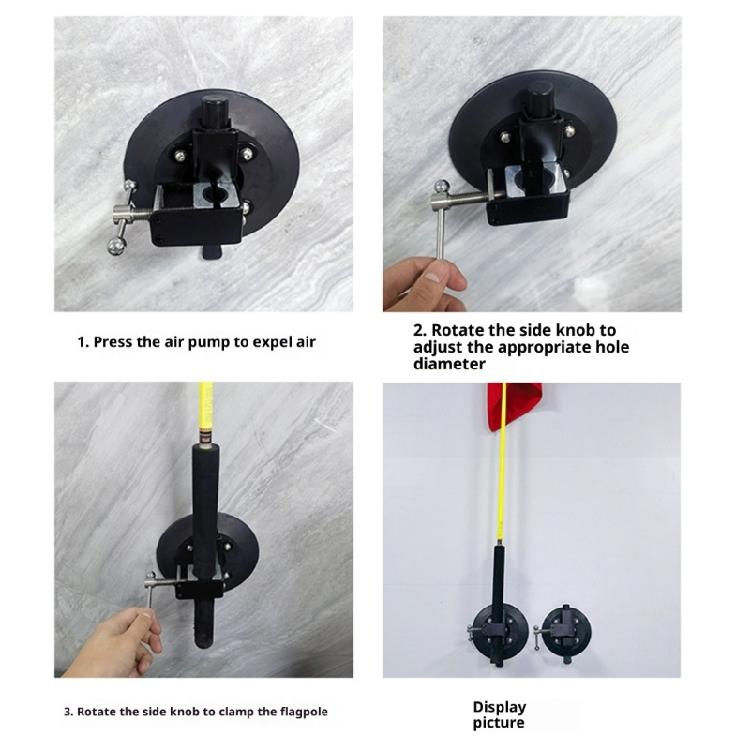 1. Press the air pump to expel air

2. Rotate the side knob to adjust the appropriate hole diameter

3. Rotate the side knob to clamp the flagpole

Display picture