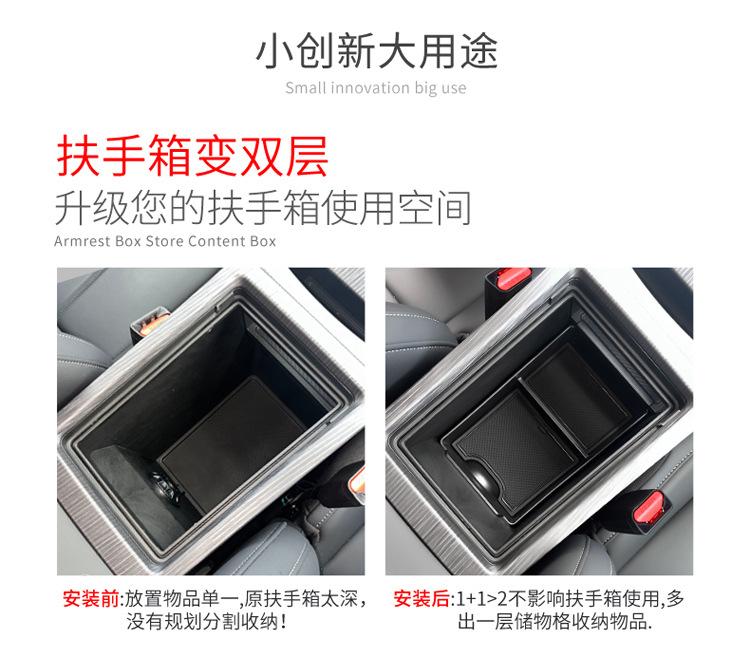 小创新大用途
Small innovation big use

扶手箱变双层
升级您的扶手箱使用空间
Armrest Box Store Content Box

安装前:放置物品单一,原扶手箱太深,没有规划分割收纳!

安装后:1+1>2不影响扶手箱使用,多出一层储物格收纳物品.