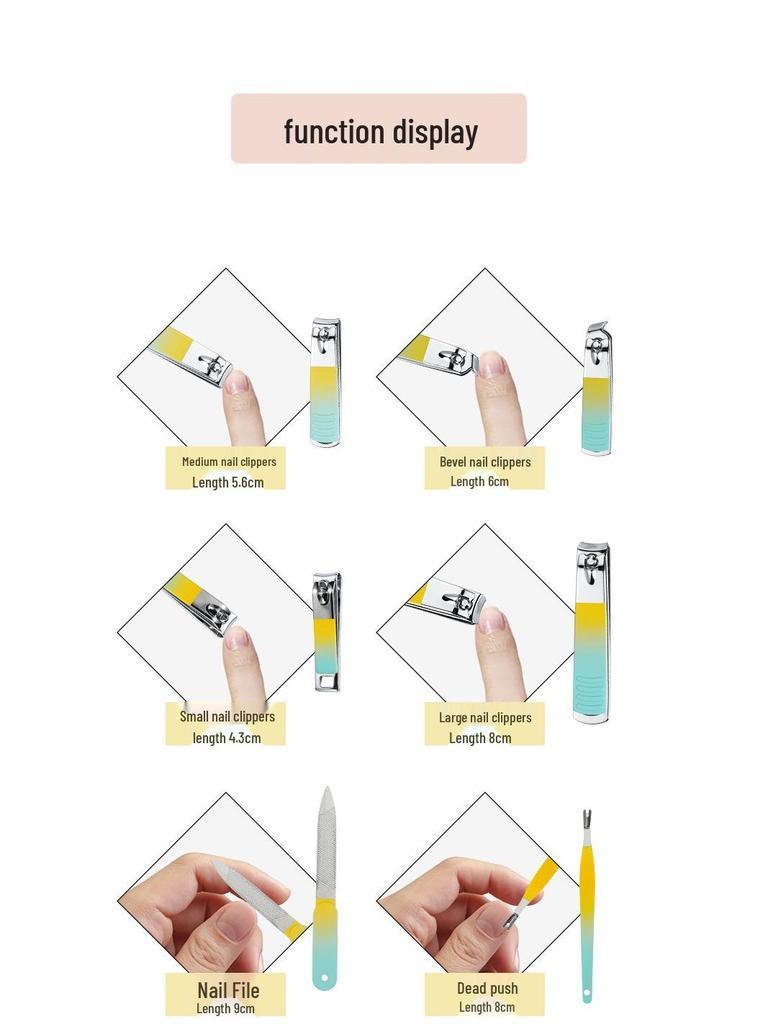 function display

Medium nail clippers
Length 5.6cm

Bevel nail clippers
Length 6cm

Small nail clippers
length 4.3cm

Large nail clippers
Length 8cm

Nail File
Length 9cm

Dead push
Length 8cm