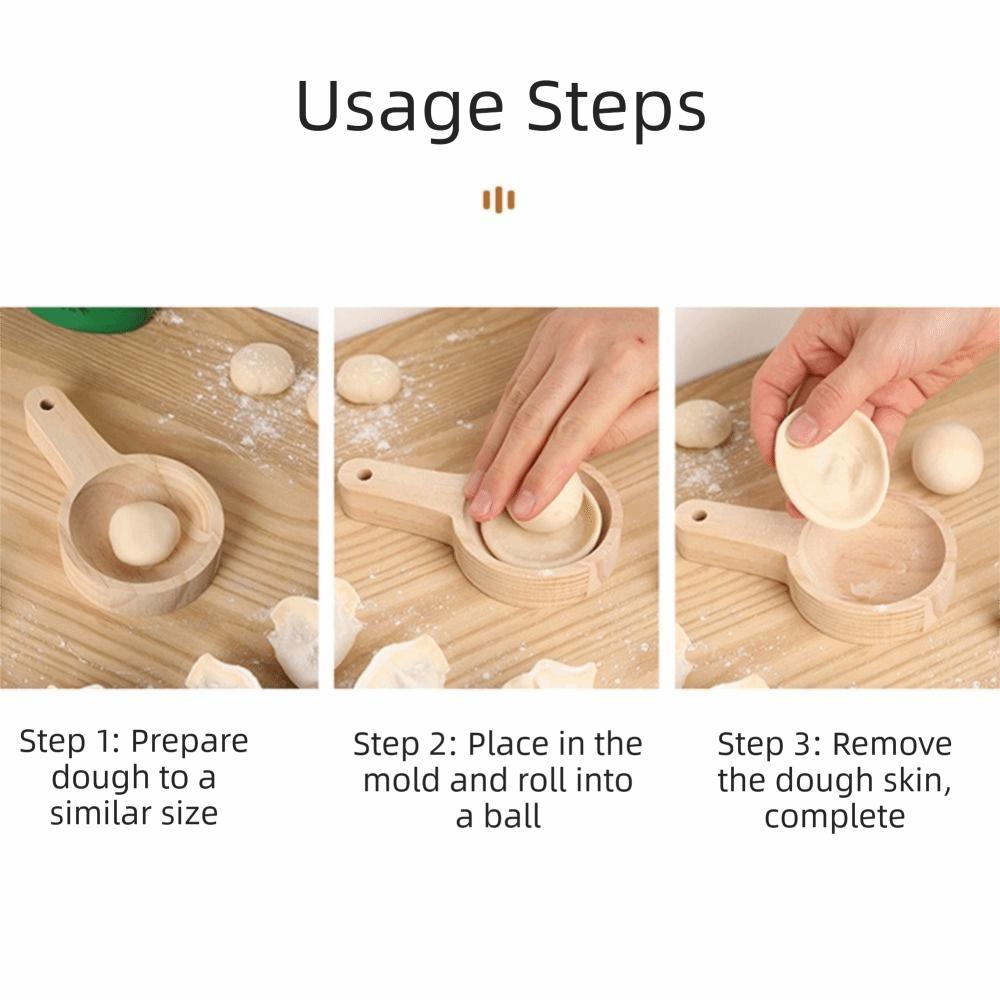 Usage Steps

Step 1: Prepare dough to a similar size

Step 2: Place in the mold and roll into a ball

Step 3: Remove the dough skin, complete