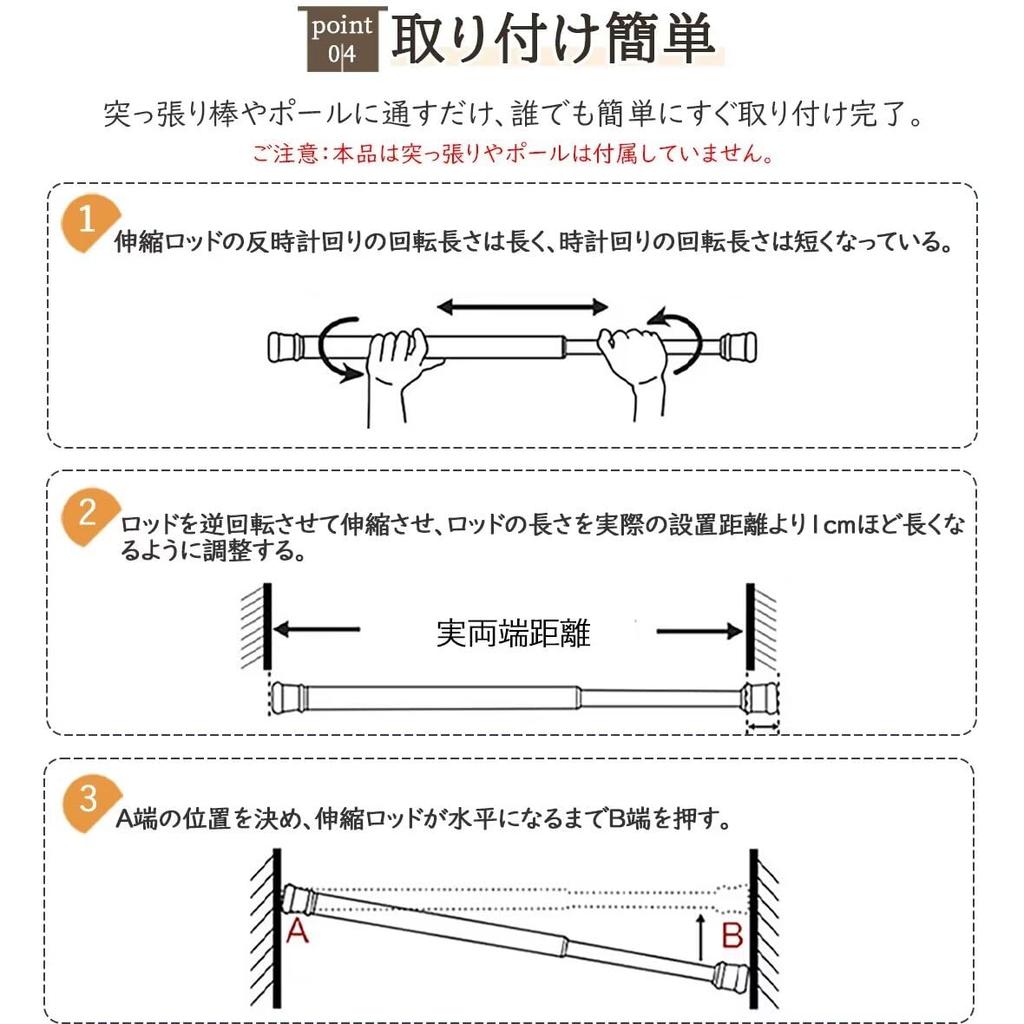 point 04 取り付け簡単

突っ張り棒やポールに通すだけ、誰でも簡単にすぐ取り付け完了。
ご注意：本品は突っ張りやポールは付属していません。

1 伸縮ロッドの反時計回りの回転長さは長く、時計回りの回転長さは短くなっている。

2 ロッドを逆回転させて伸縮させ、ロッドの長さを実際の設置距離より1cmほど長くなるように調整する。

実両端距離

3 A端の位置を決め、伸縮ロッドが水平になるまでB端を押す。

A
B