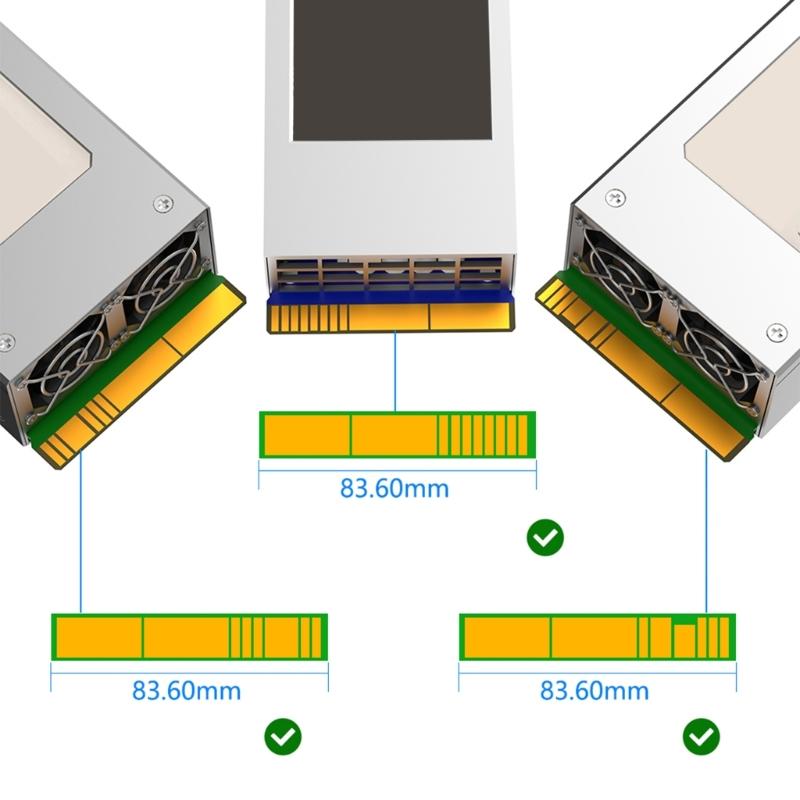 83.60mm

83.60mm

83.60mm