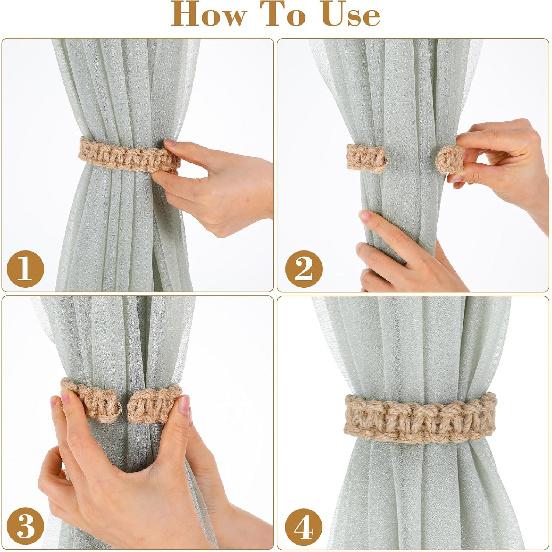 How To Use

1

2

3

4