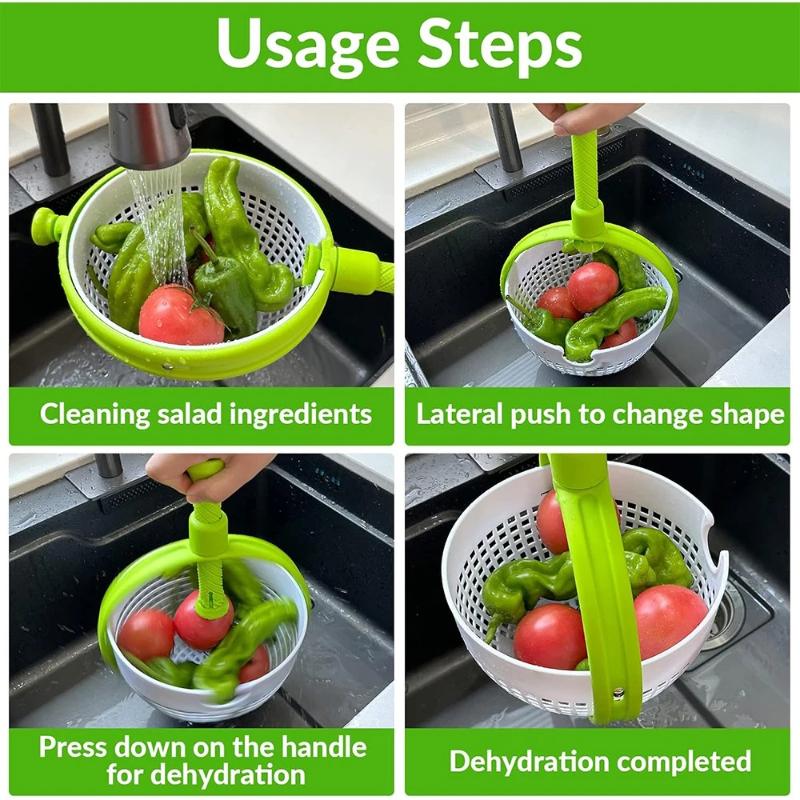 Usage Steps

Cleaning salad ingredients

Lateral push to change shape

Press down on the handle for dehydration

Dehydration completed