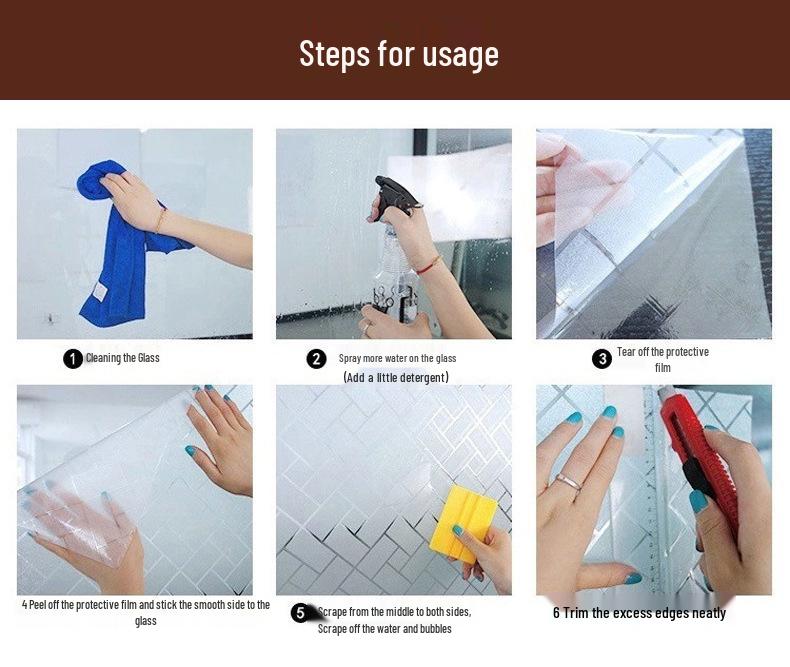 Steps for usage

1 Cleaning the Glass

2 Spray more water on the glass
(Add a little detergent)

3 Tear off the protective film

4 Peel off the protective film and stick the smooth side to the glass

5 Scrape from the middle to both sides, Scrape off the water and bubbles

6 Trim the excess edges neatly