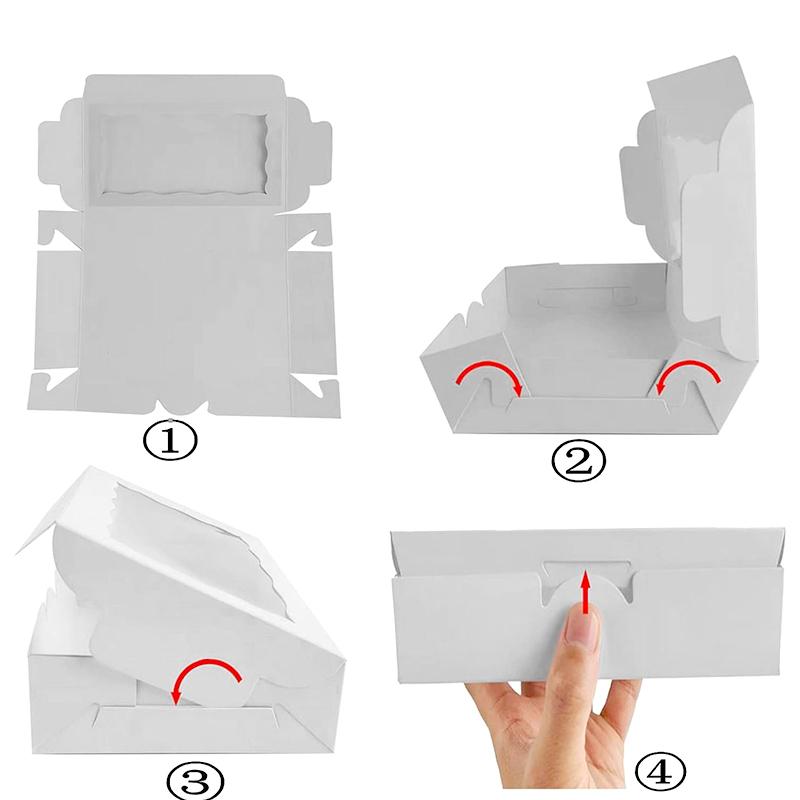 ①

②

③

④