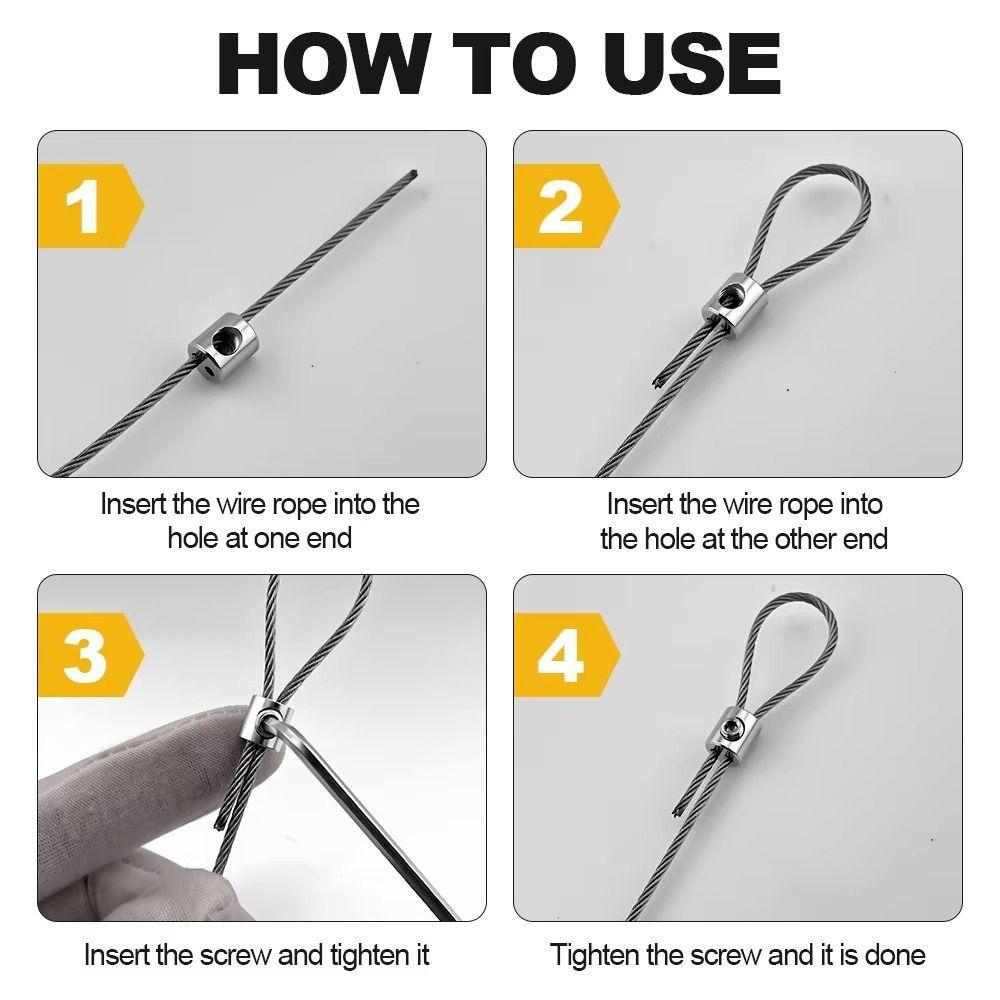 HOW TO USE

1

Insert the wire rope into the hole at one end

2

Insert the wire rope into the hole at the other end

3

Insert the screw and tighten it

4

Tighten the screw and it is done