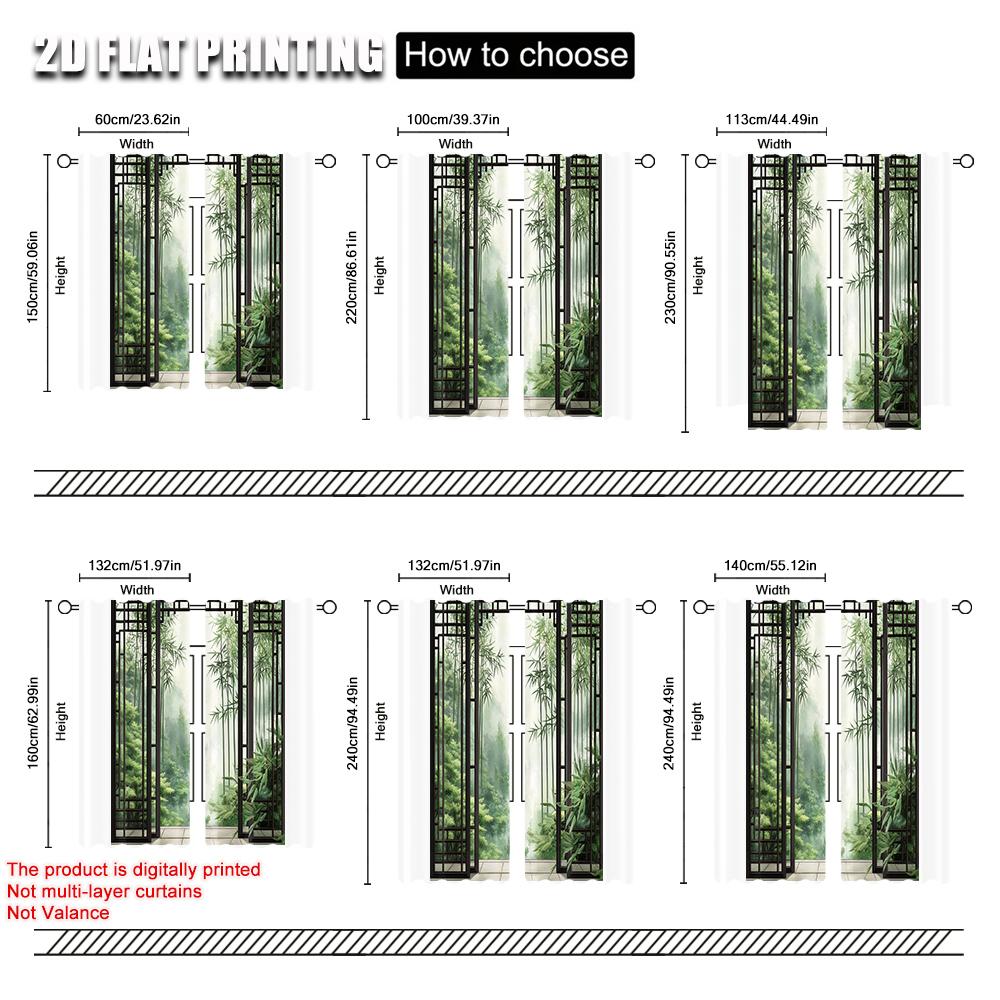 2D FLAT PRINTING How to choose

60cm/23.62in
Width
150cm/59.06in
Height

100cm/39.37in
Width
220cm/86.61in
Height

113cm/44.49in
Width
230cm/90.55in
Height

132cm/51.97in
Width
160cm/62.99in
Height

132cm/51.97in
Width
240cm/94.49in
Height

140cm/55.12in
Width
240cm/94.49in
Height

The product is digitally printed
Not multi-layer curtains
Not Valance