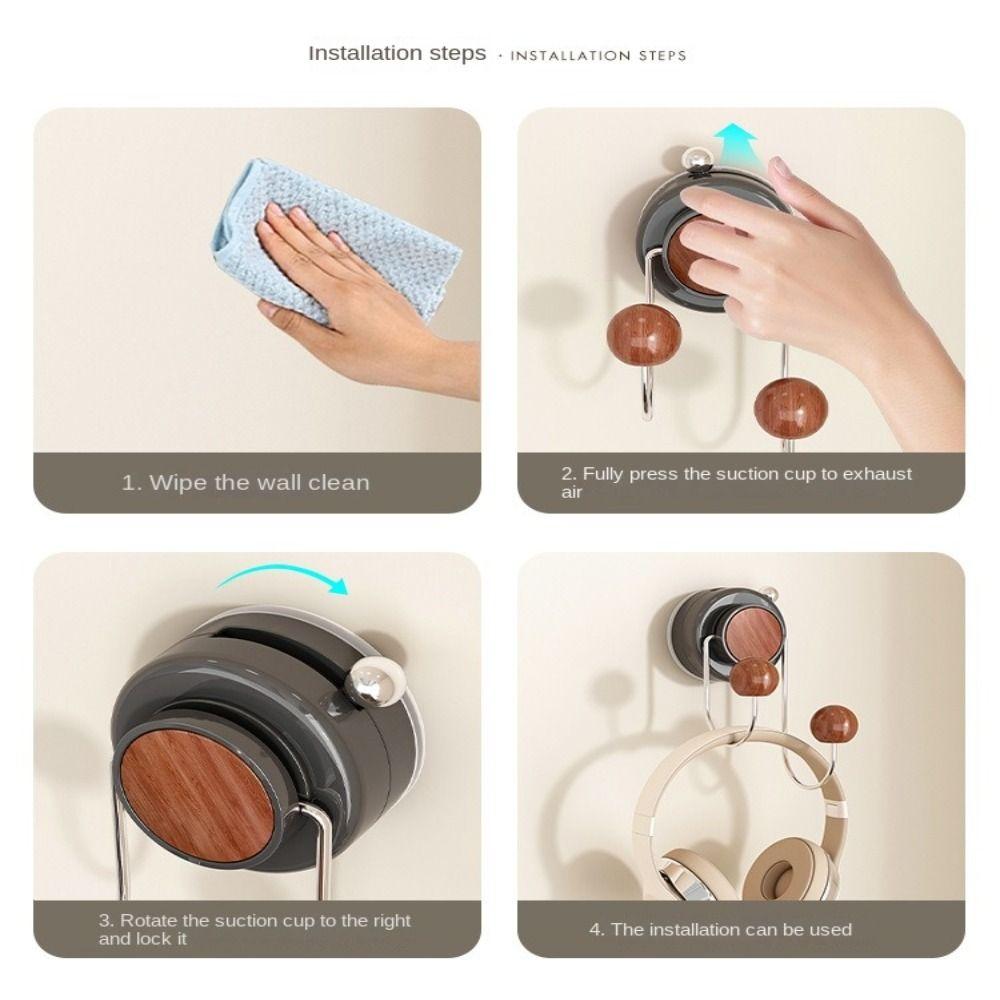 Installation steps · INSTALLATION STEPS

1. Wipe the wall clean

2. Fully press the suction cup to exhaust air

3. Rotate the suction cup to the right and lock it

4. The installation can be used