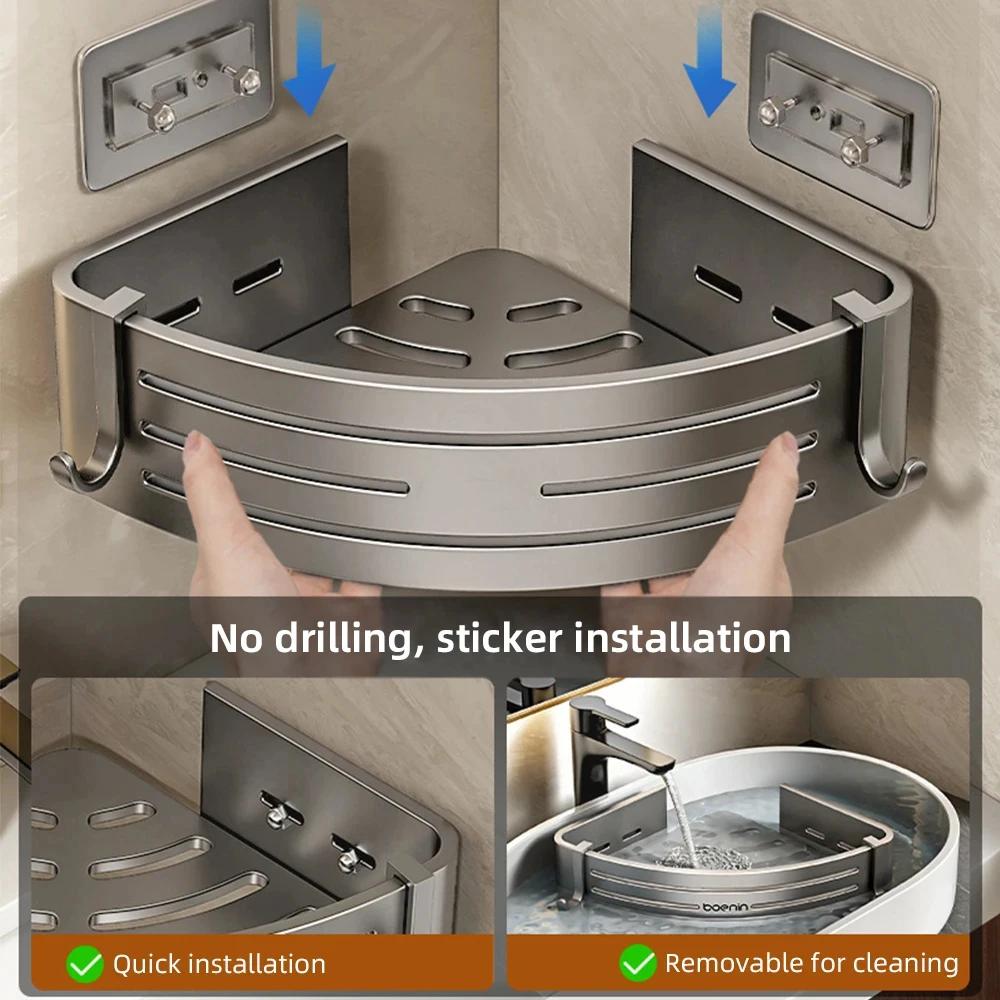 No drilling, sticker installation

boenin

Quick installation

Removable for cleaning