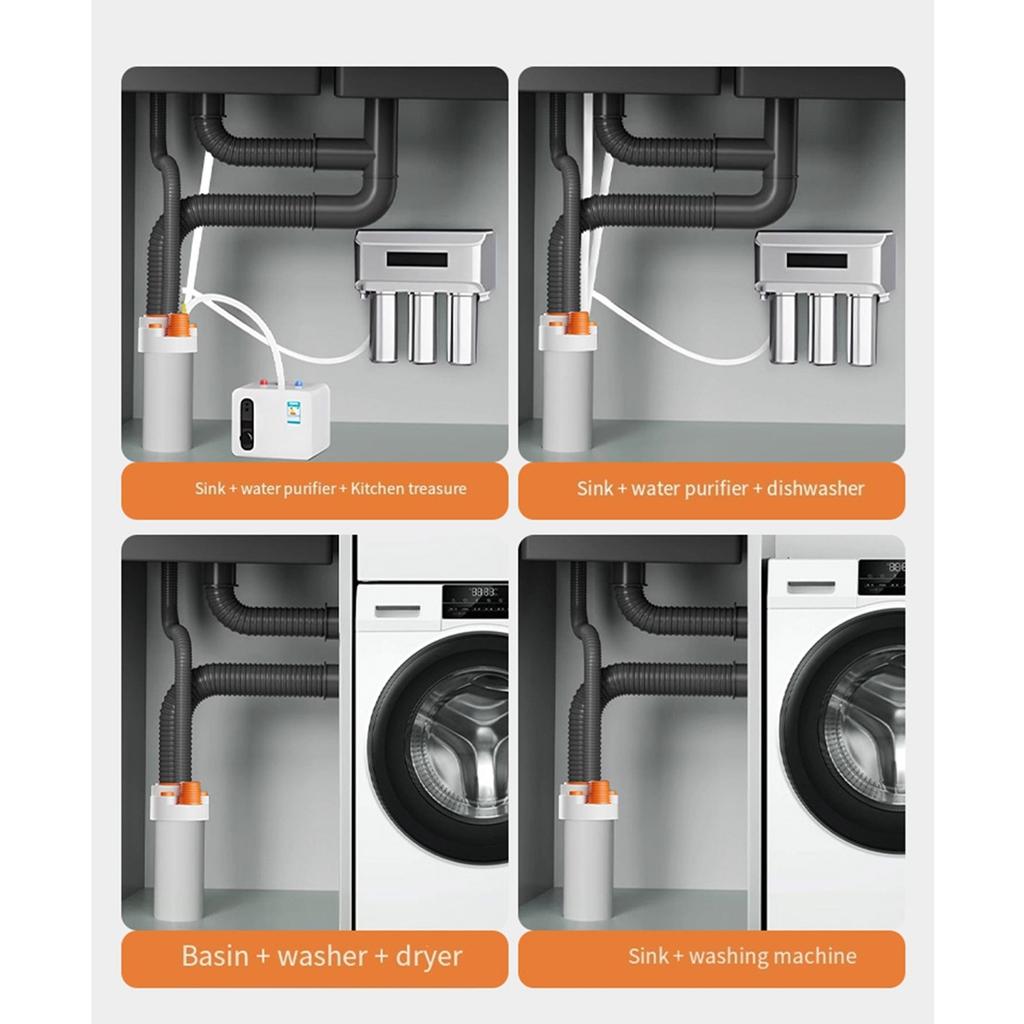 Sink + water purifier + Kitchen treasure

Sink + water purifier + dishwasher

Basin + washer + dryer

Sink + washing machine