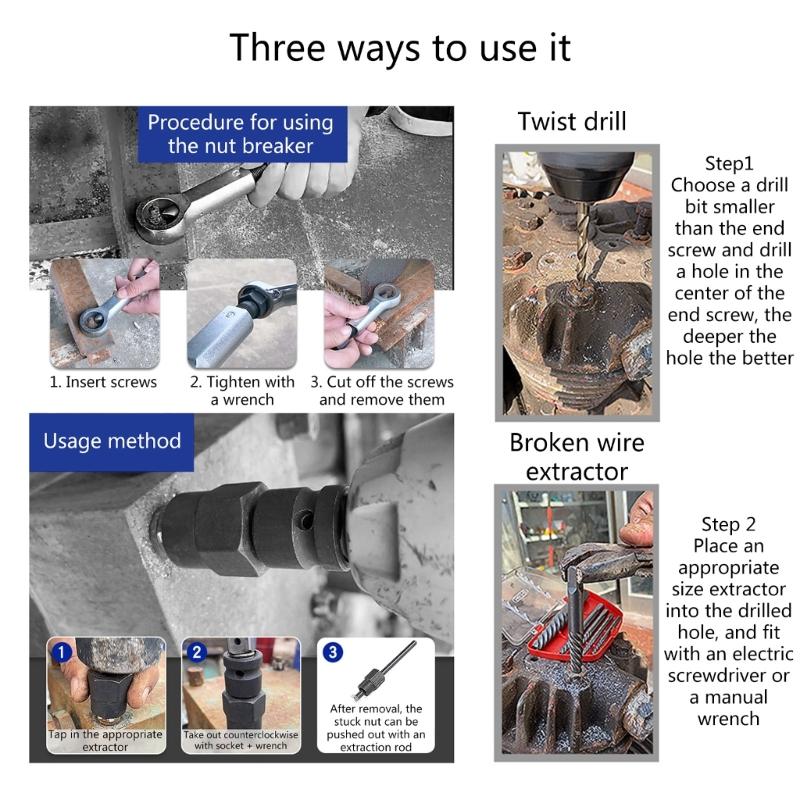 Three ways to use it

Procedure for using the nut breaker

1. Insert screws

2. Tighten with a wrench

3. Cut off the screws and remove them

Usage method

1
Tap in the appropriate extractor

2
Take out counterclockwise with socket + wrench

3
After removal, the stuck nut can be pushed out with an extraction rod

Twist drill

Step1
Choose a drill bit smaller than the end screw and drill a hole in the center of the end screw, the deeper the hole the better

Broken wire extractor

Step 2
Place an appropriate size extractor into the drilled hole, and fit with an electric screwdriver or a manual wrench