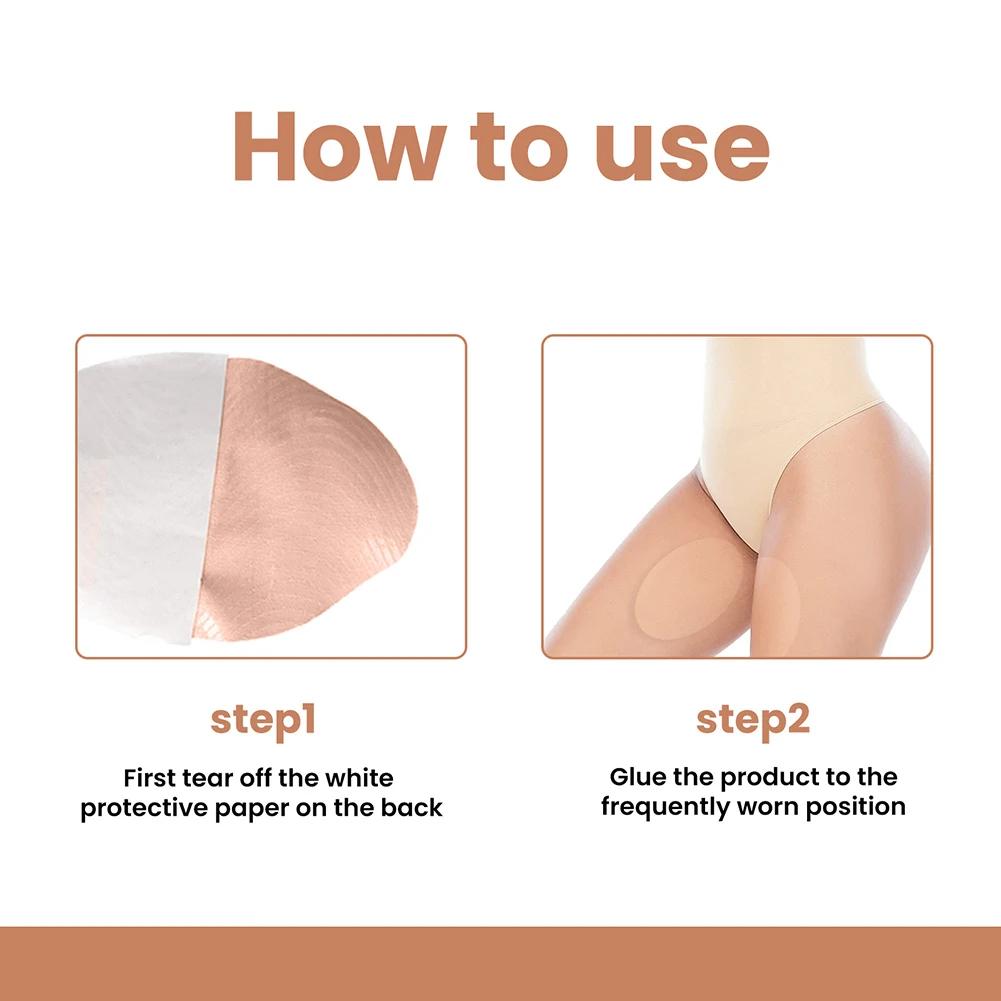 How to use

step1

First tear off the white protective paper on the back

step2

Glue the product to the frequently worn position