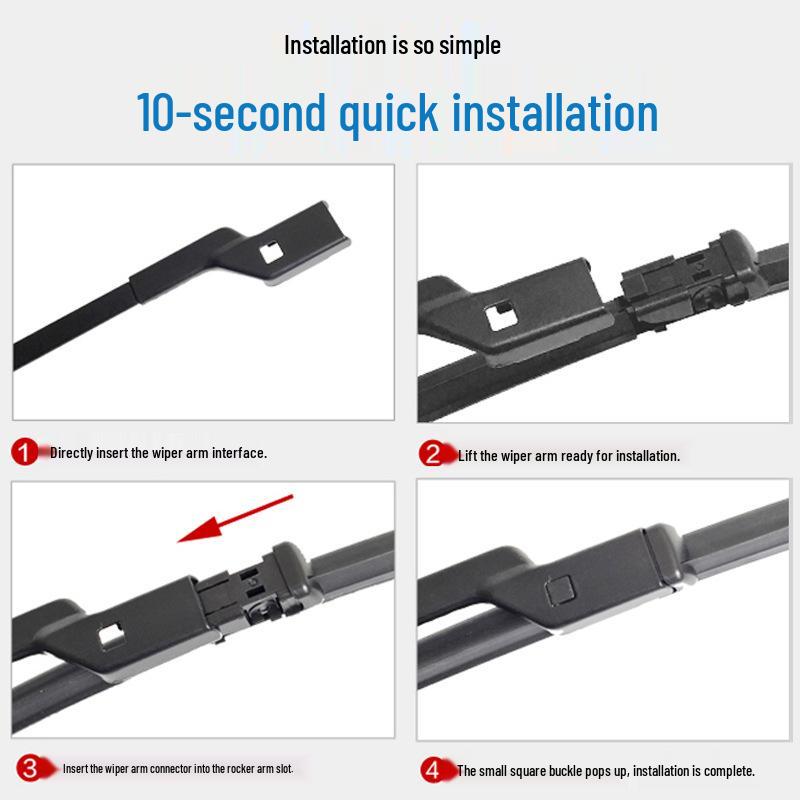 Installation is so simple

10-second quick installation

1 Directly insert the wiper arm interface.

2 Lift the wiper arm ready for installation.

3 Insert the wiper arm connector into the rocker arm slot.

4 The small square buckle pops up, installation is complete.