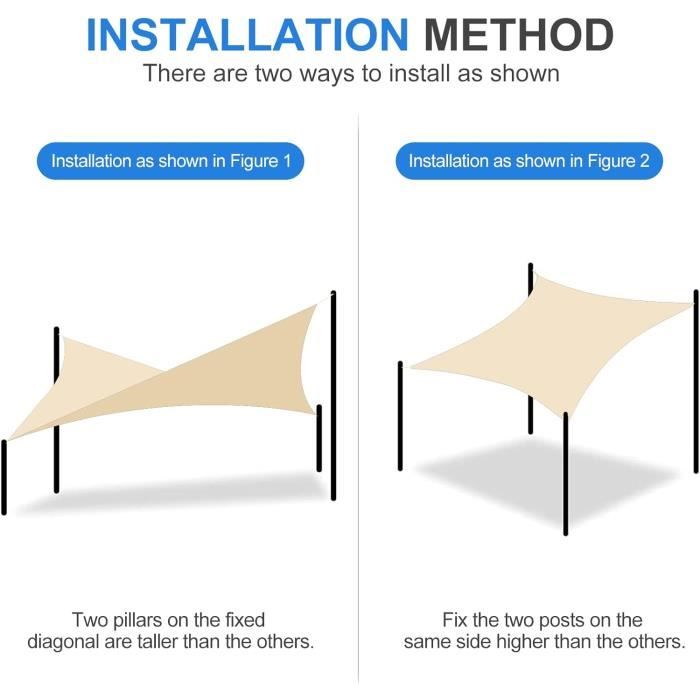 INSTALLATION METHOD
There are two ways to install as shown

Installation as shown in Figure 1

Two pillars on the fixed diagonal are taller than the others.

Installation as shown in Figure 2

Fix the two posts on the same side higher than the others.