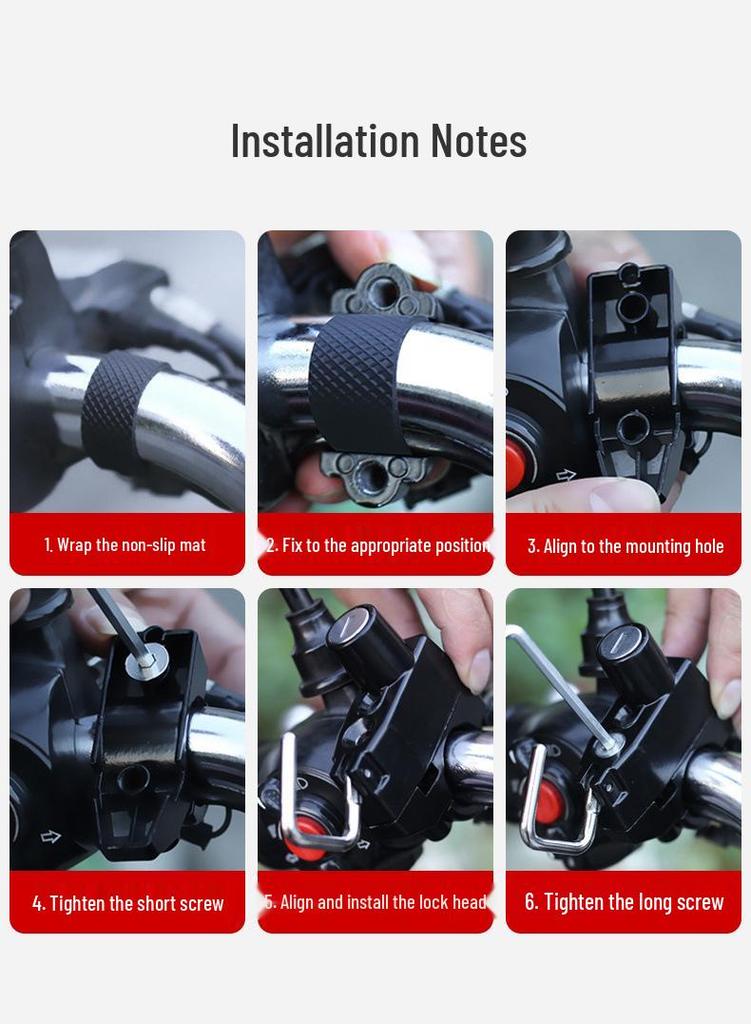 Installation Notes

1. Wrap the non-slip mat

2. Fix to the appropriate position

3. Align to the mounting hole

4. Tighten the short screw

5. Align and install the lock head

6. Tighten the long screw