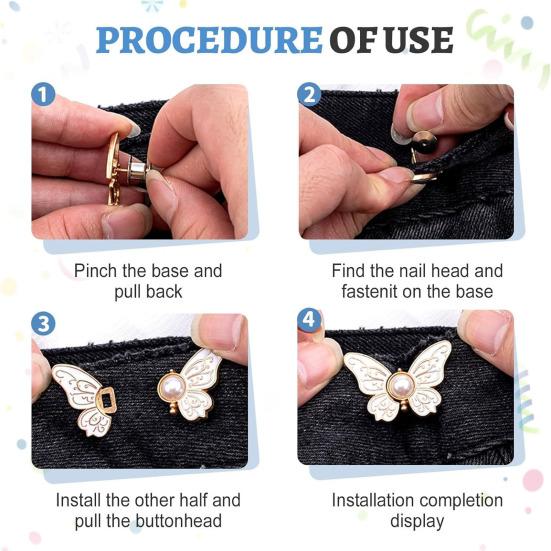 PROCEDURE OF USE

1

Pinch the base and pull back

2

Find the nail head and fastenit on the base

3

Install the other half and pull the buttonhead

4

Installation completion display