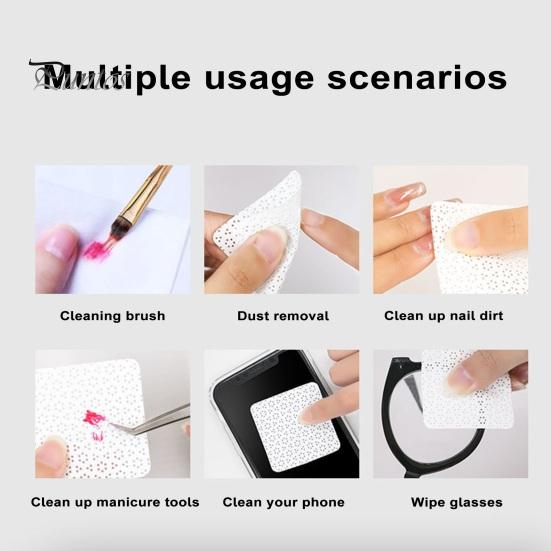 Multiple usage scenarios

Cleaning brush

Dust removal

Clean up nail dirt

Clean up manicure tools

Clean your phone

Wipe glasses