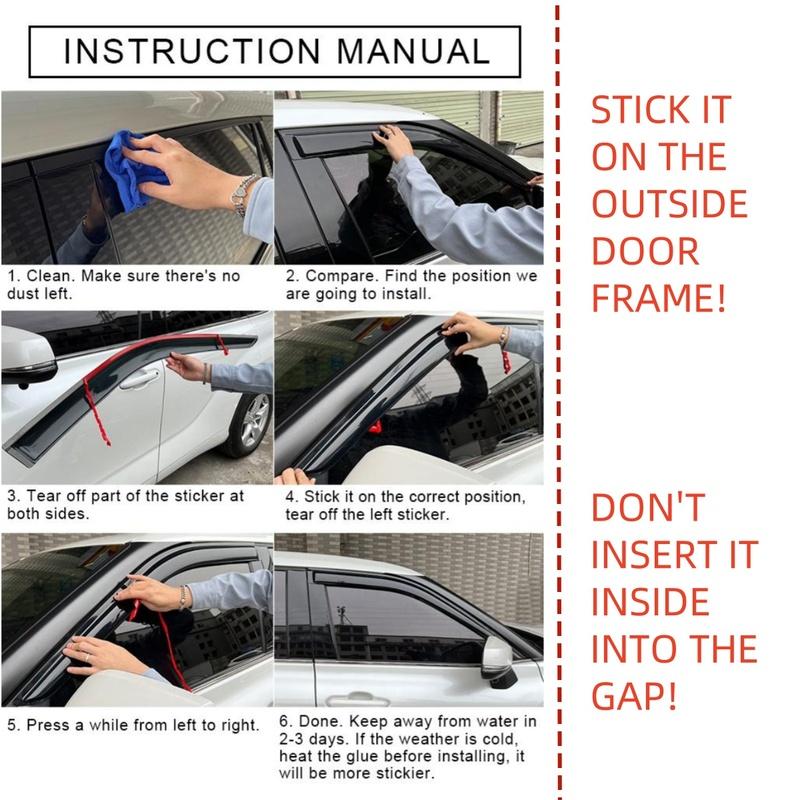 INSTRUCTION MANUAL

1. Clean. Make sure there's no dust left.

2. Compare. Find the position we are going to install.

3. Tear off part of the sticker at both sides.

4. Stick it on the correct position, tear off the left sticker.

5. Press a while from left to right.

6. Done. Keep away from water in 2-3 days. If the weather is cold, heat the glue before installing, it will be more stickier.

STICK IT ON THE OUTSIDE DOOR FRAME!

DON'T INSERT IT INSIDE INTO THE GAP!