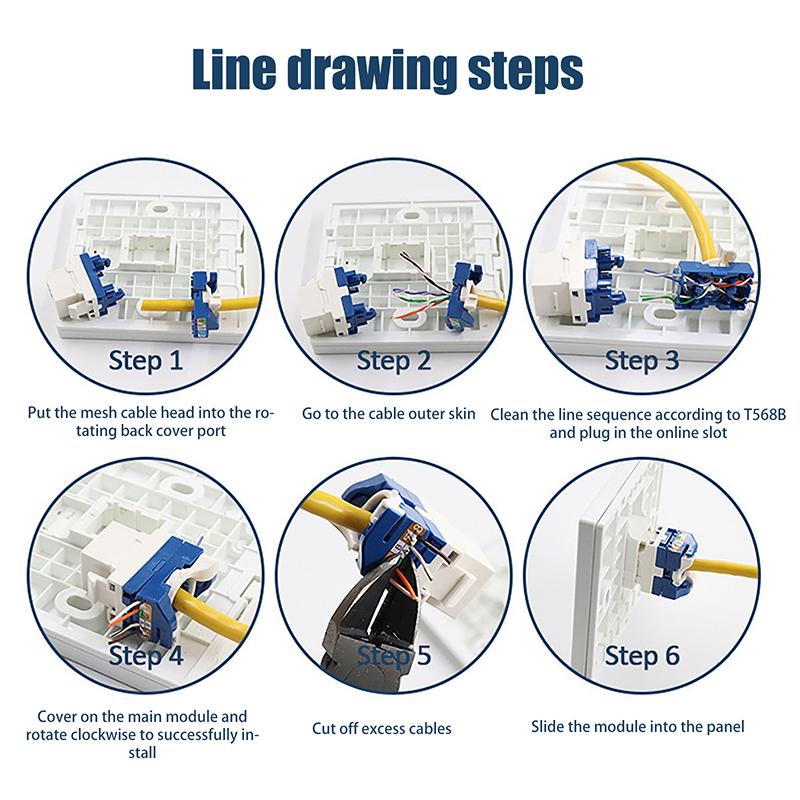 Line drawing steps

Step 1

Put the mesh cable head into the rotating back cover port

Step 2

Go to the cable outer skin

Step 3

Clean the line sequence according to T568B and plug in the online slot

Step 4

Cover on the main module and rotate clockwise to successfully install

Step 5

Cut off excess cables

Step 6

Slide the module into the panel