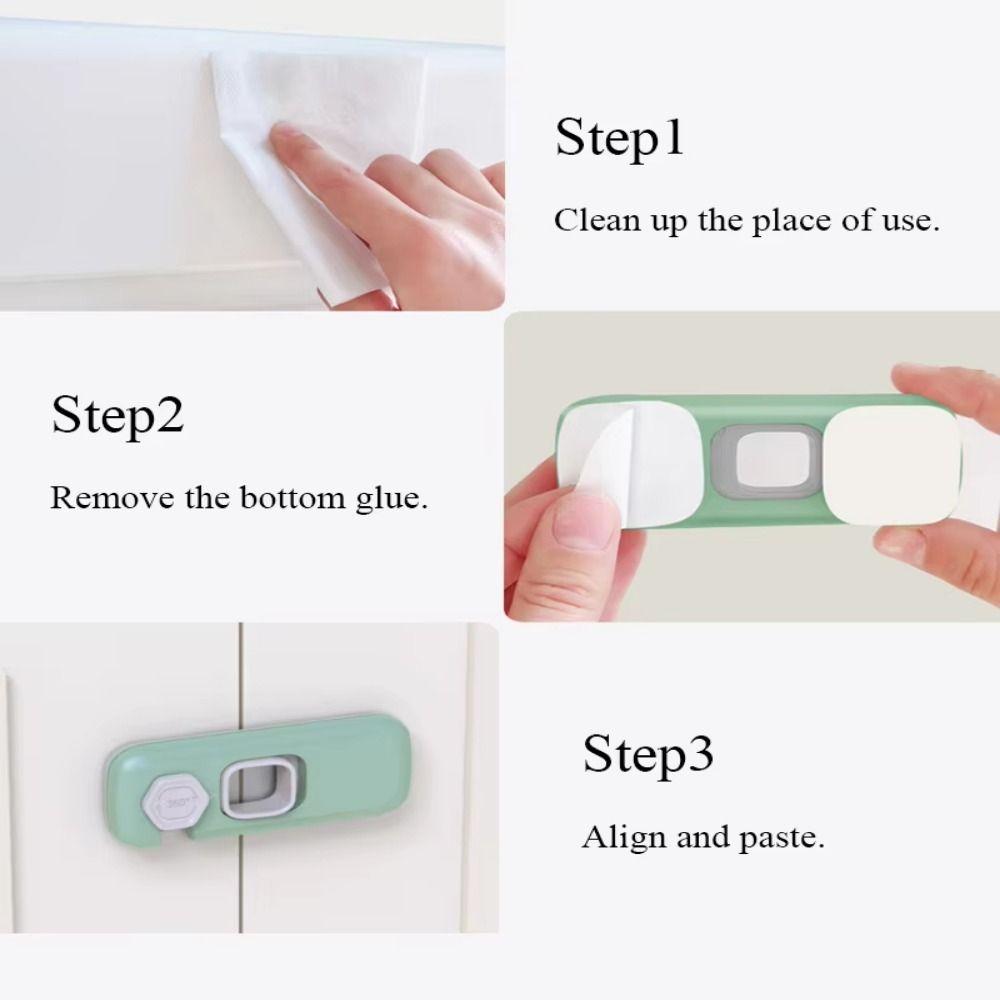 Step1

Clean up the place of use.

Step2

Remove the bottom glue.

360°

Step3

Align and paste.