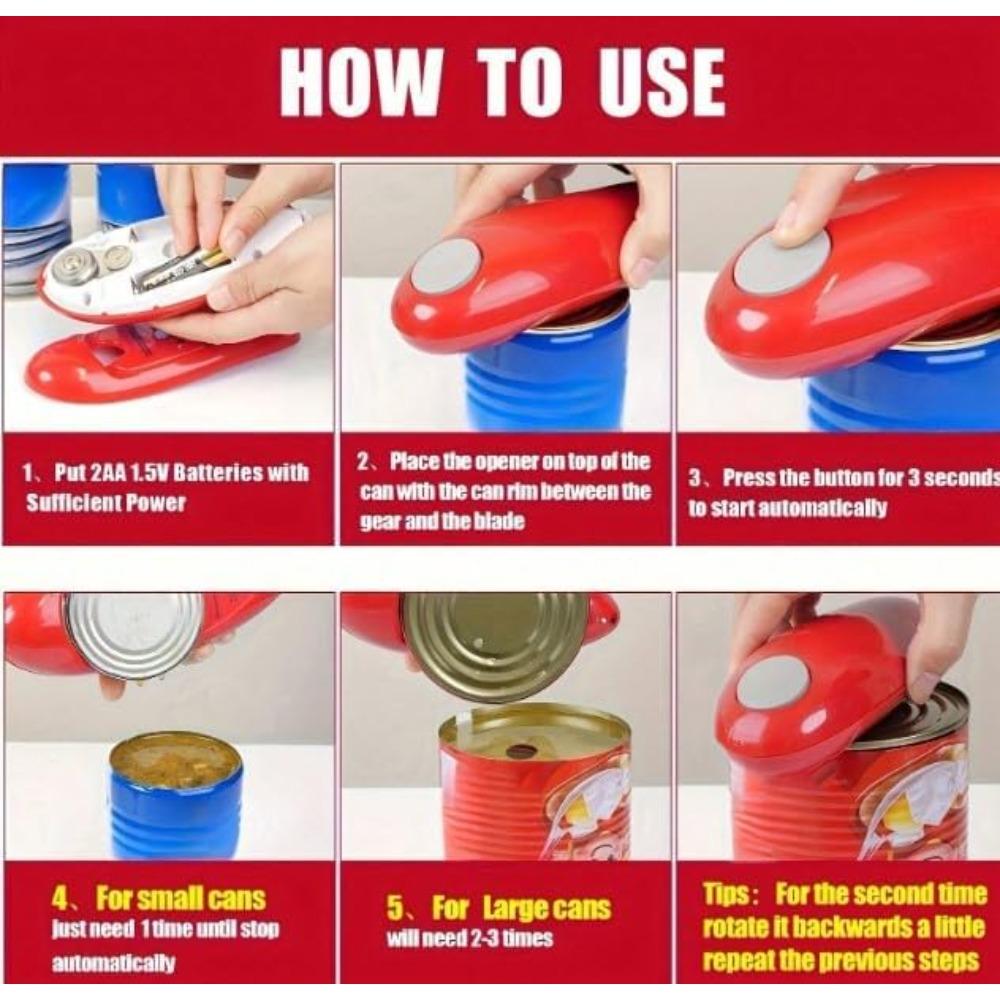 HOW TO USE

1、Put 2AA 1.5V Batteries with Sufficient Power

2、Place the opener on top of the can with the can rim between the gear and the blade

3、Press the button for 3 seconds to start automatically

4、For small cans just need 1 time until stop automatically

5、For Large cans will need 2-3 times

Tips: For the second time rotate it backwards a little repeat the previous steps