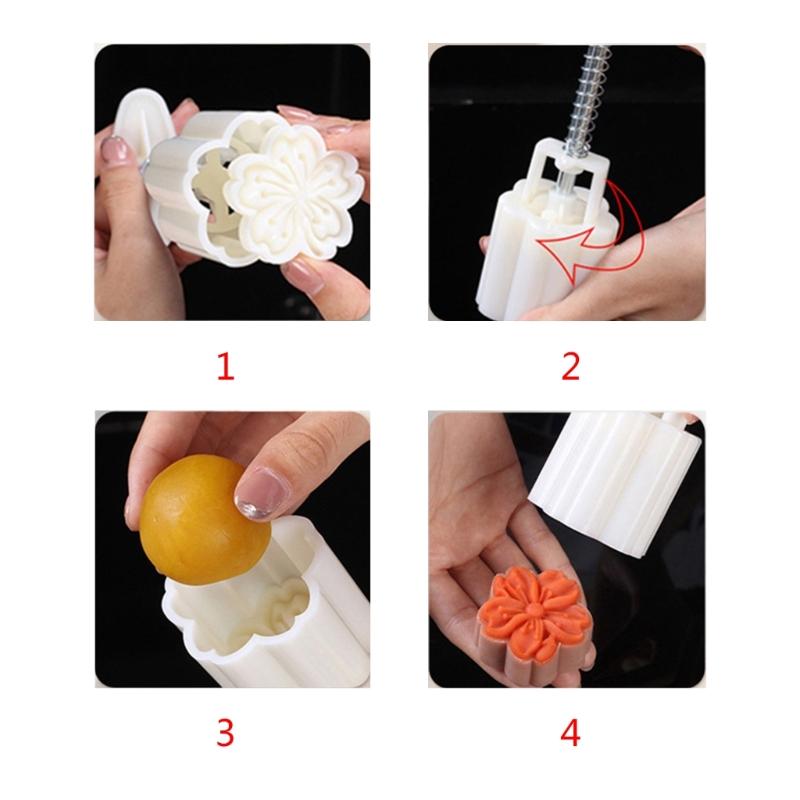 1

2

3

4