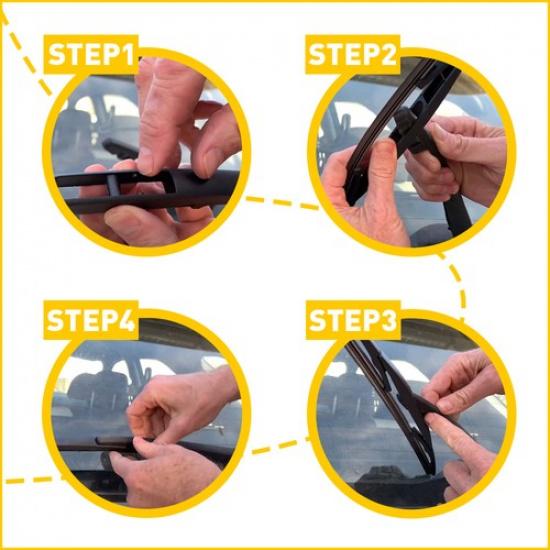 STEP1

STEP2

STEP4

STEP3