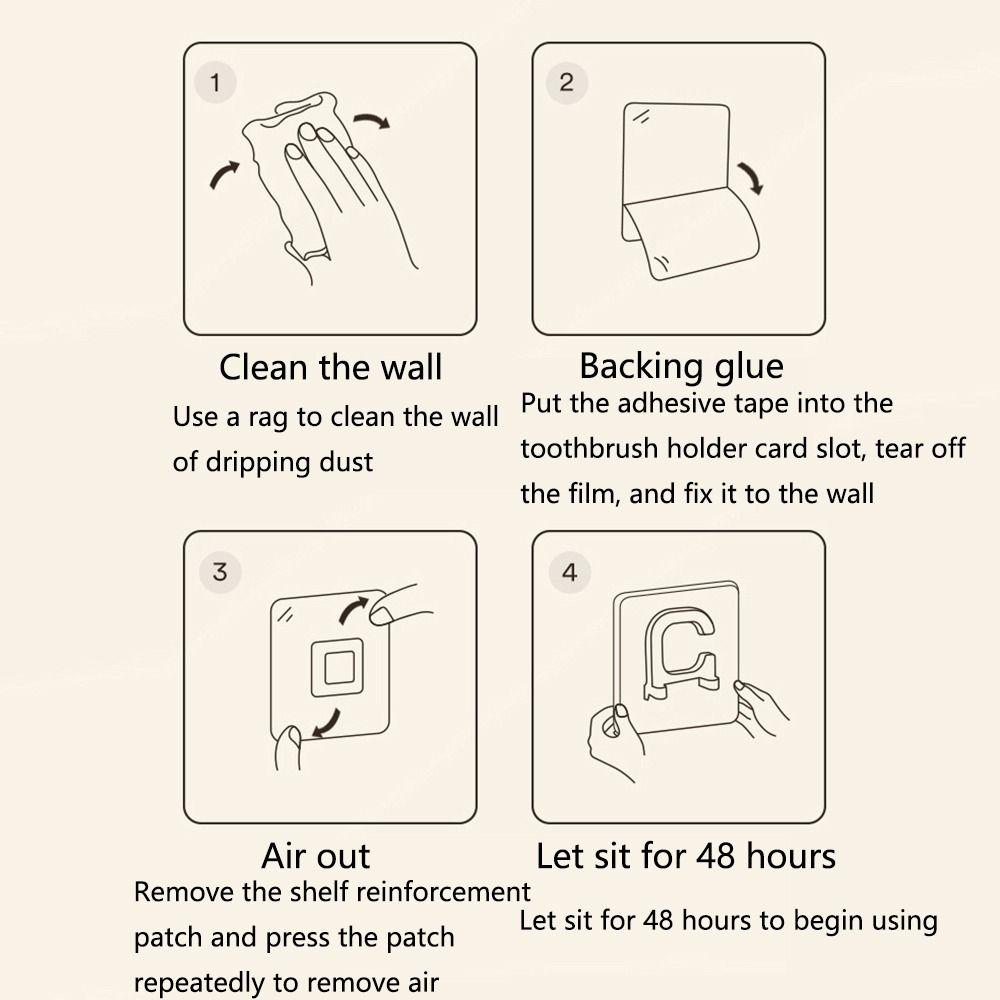 1

Clean the wall

Use a rag to clean the wall of dripping dust

2

Backing glue

Put the adhesive tape into the toothbrush holder card slot, tear off the film, and fix it to the wall

3

Air out

Remove the shelf reinforcement patch and press the patch repeatedly to remove air

4

Let sit for 48 hours

Let sit for 48 hours to begin using