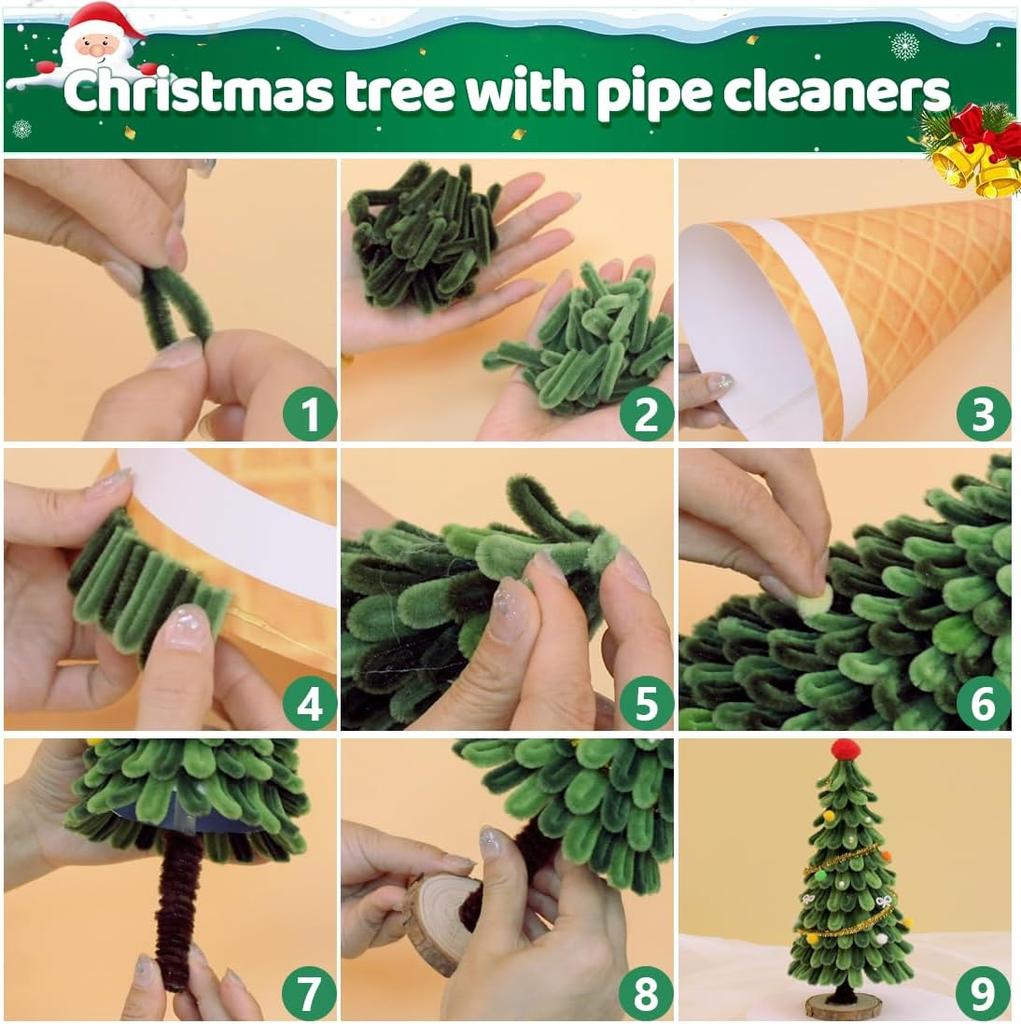 Christmas tree with pipe cleaners

1

2

3

4

5

6

7

8

9