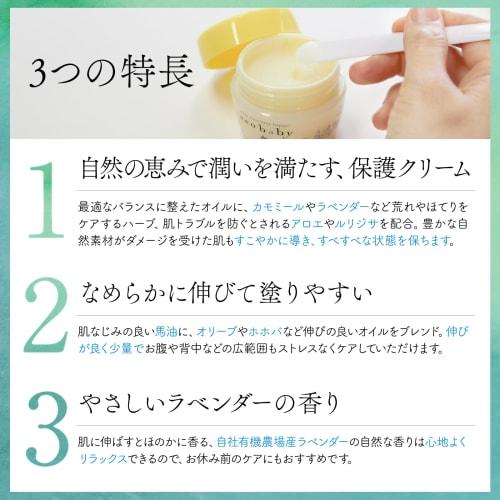 3つの特長

neobaby

1
自然の恵みで潤いを満たす、保護クリーム

最適なバランスに整えたオイルに、カモミールやラベンダーなど荒れやほてりをケアするハーブ、肌トラブルを防ぐとされるアロエやルリジサを配合。豊かな自然素材がダメージを受けた肌もすこやかに導き、すべすべな状態を保ちます。

2
なめらかに伸びて塗りやすい

肌なじみの良い馬油に、オリーブやホホバなど伸びの良いオイルをブレンド。伸びが良く少量でお腹や背中などの広範囲もストレスなくケアしていただけます。

3
やさしいラベンダーの香り

肌に伸ばすとほのかに香る、自社有機農場産ラベンダーの自然な香りは心地よくリラックスできるので、お休み前のケアにもおすすめです。