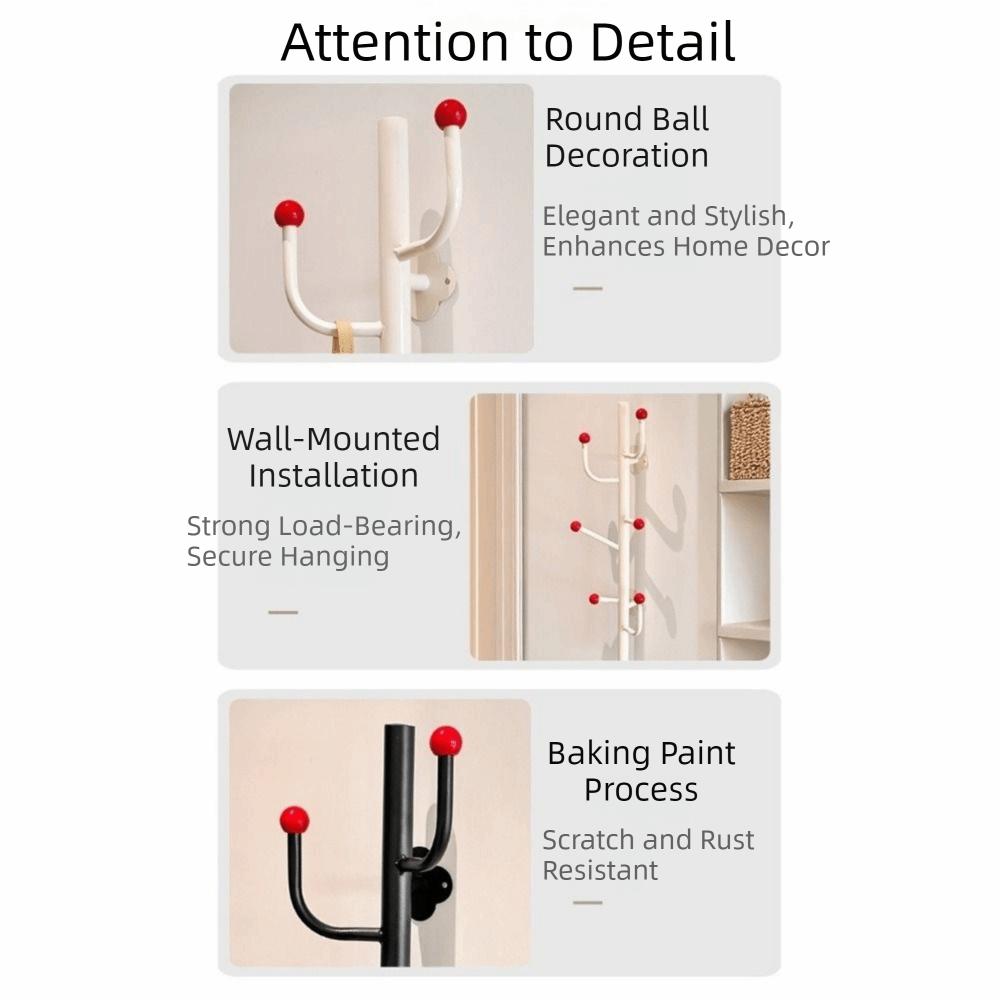 Attention to Detail

Round Ball Decoration

Elegant and Stylish, Enhances Home Decor

Wall-Mounted Installation

Strong Load-Bearing, Secure Hanging

Baking Paint Process

Scratch and Rust Resistant