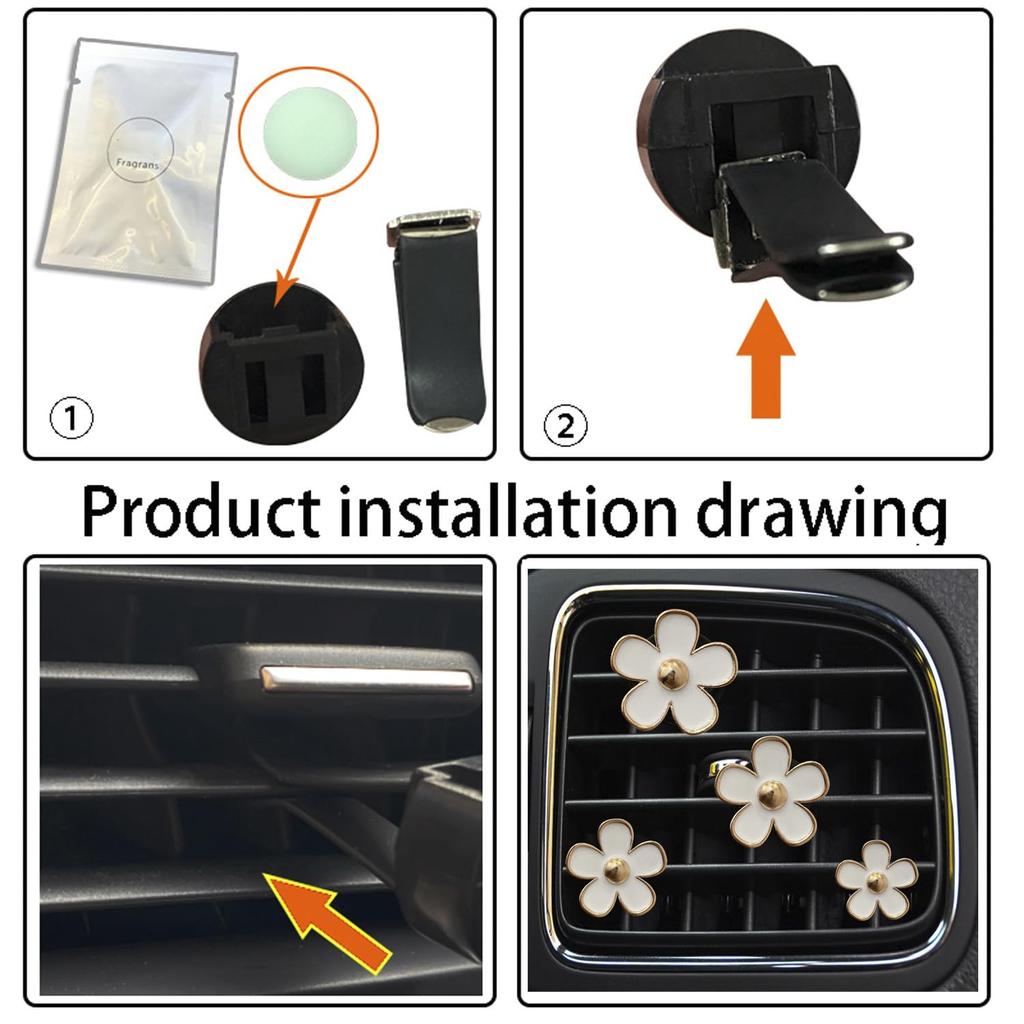 Fragrans

①

②

Product installation drawing