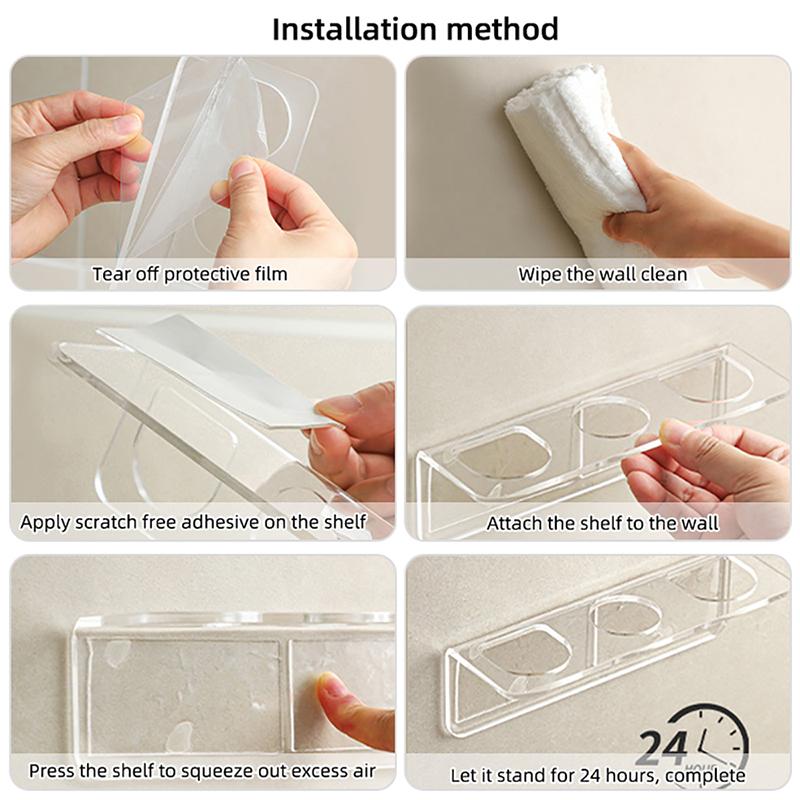 Installation method

Tear off protective film

Wipe the wall clean

Apply scratch free adhesive on the shelf

Attach the shelf to the wall

Press the shelf to squeeze out excess air

24 HOUR

Let it stand for 24 hours, complete