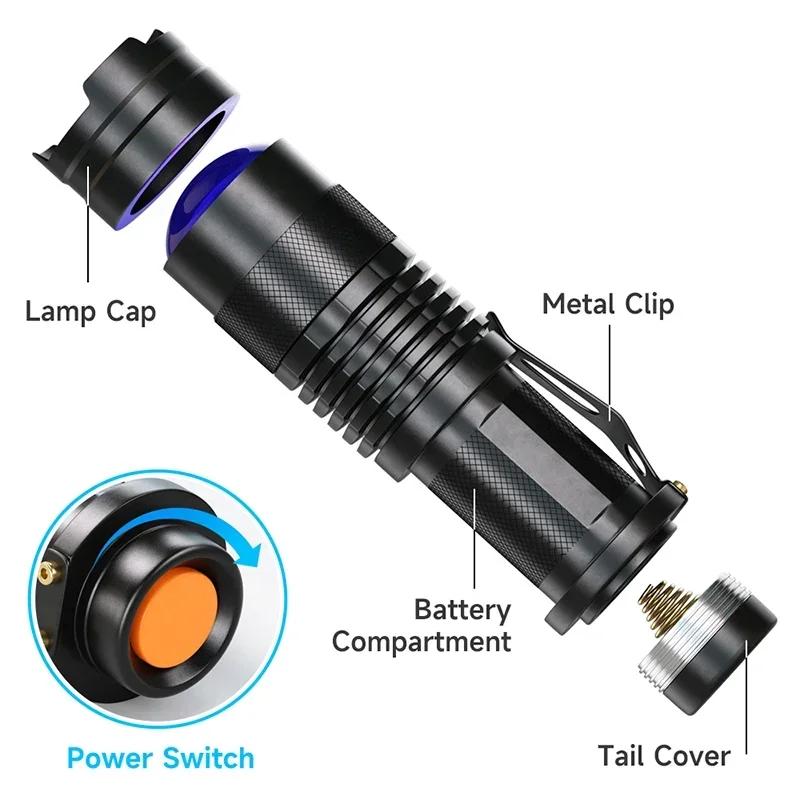 Lamp Cap

Metal Clip

Battery Compartment

Power Switch

Tail Cover