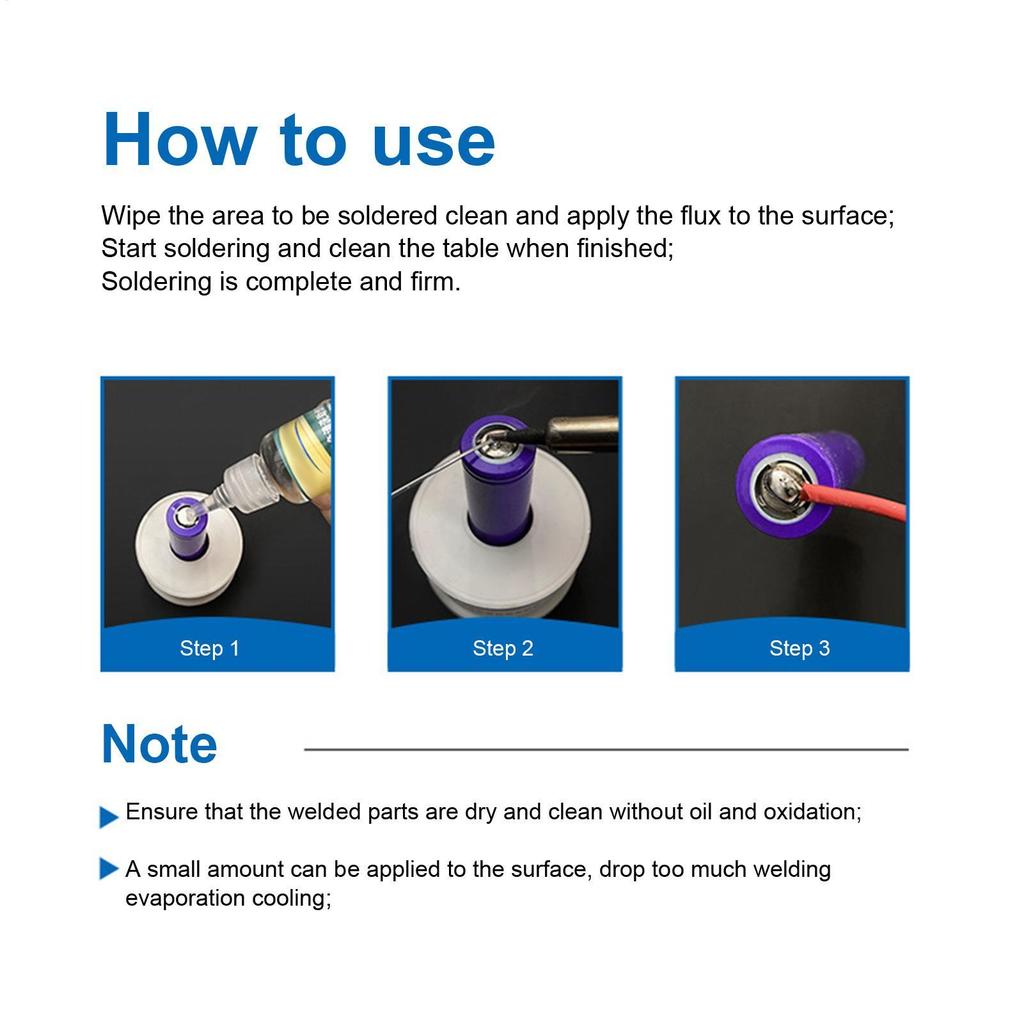 How to use

Wipe the area to be soldered clean and apply the flux to the surface;
Start soldering and clean the table when finished;
Soldering is complete and firm.

Step 1

Step 2

Step 3

Note

Ensure that the welded parts are dry and clean without oil and oxidation;

A small amount can be applied to the surface, drop too much welding evaporation cooling;