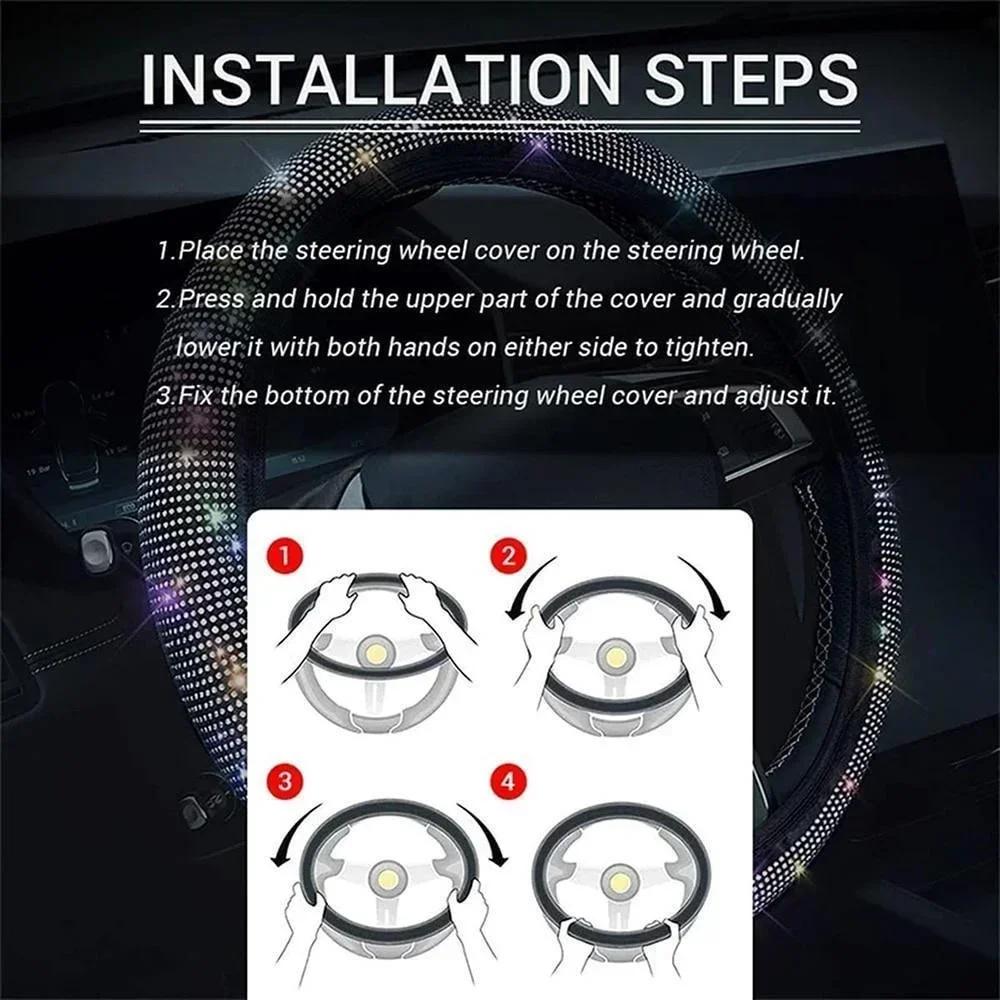 INSTALLATION STEPS

1.Place the steering wheel cover on the steering wheel.

2.Press and hold the upper part of the cover and gradually lower it with both hands on either side to tighten.

3.Fix the bottom of the steering wheel cover and adjust it.

1

2

3

4