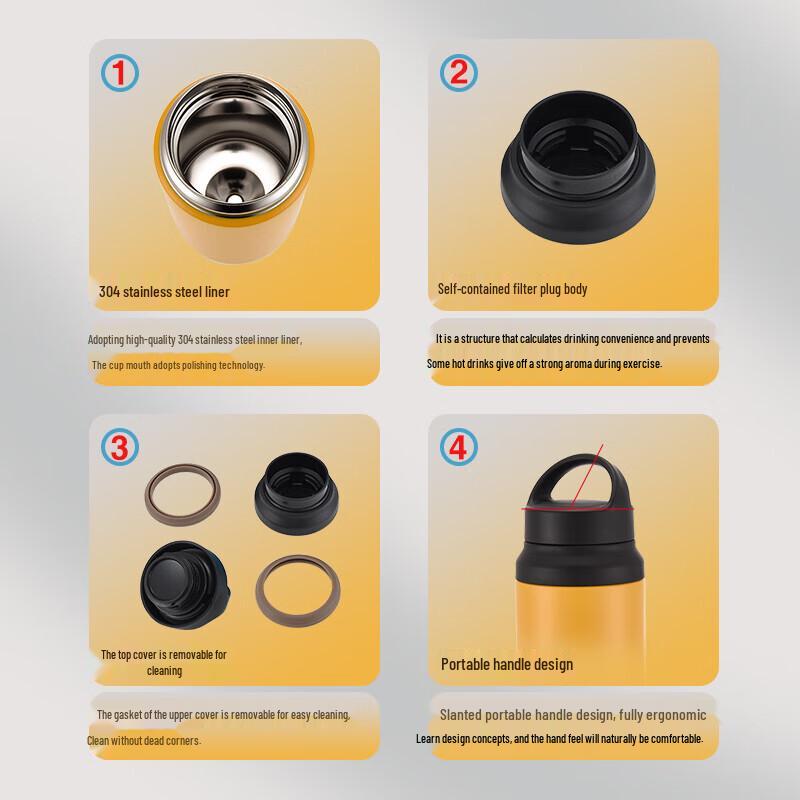 1

304 stainless steel liner

Adopting high-quality 304 stainless steel inner liner,

The cup mouth adopts polishing technology.

2

Self-contained filter plug body

It is a structure that calculates drinking convenience and prevents

Some hot drinks give off a strong aroma during exercise.

3

The top cover is removable for cleaning

The gasket of the upper cover is removable for easy cleaning,

Clean without dead corners.

4

Portable handle design

Slanted portable handle design, fully ergonomic

Learn design concepts, and the hand feel will naturally be comfortable.