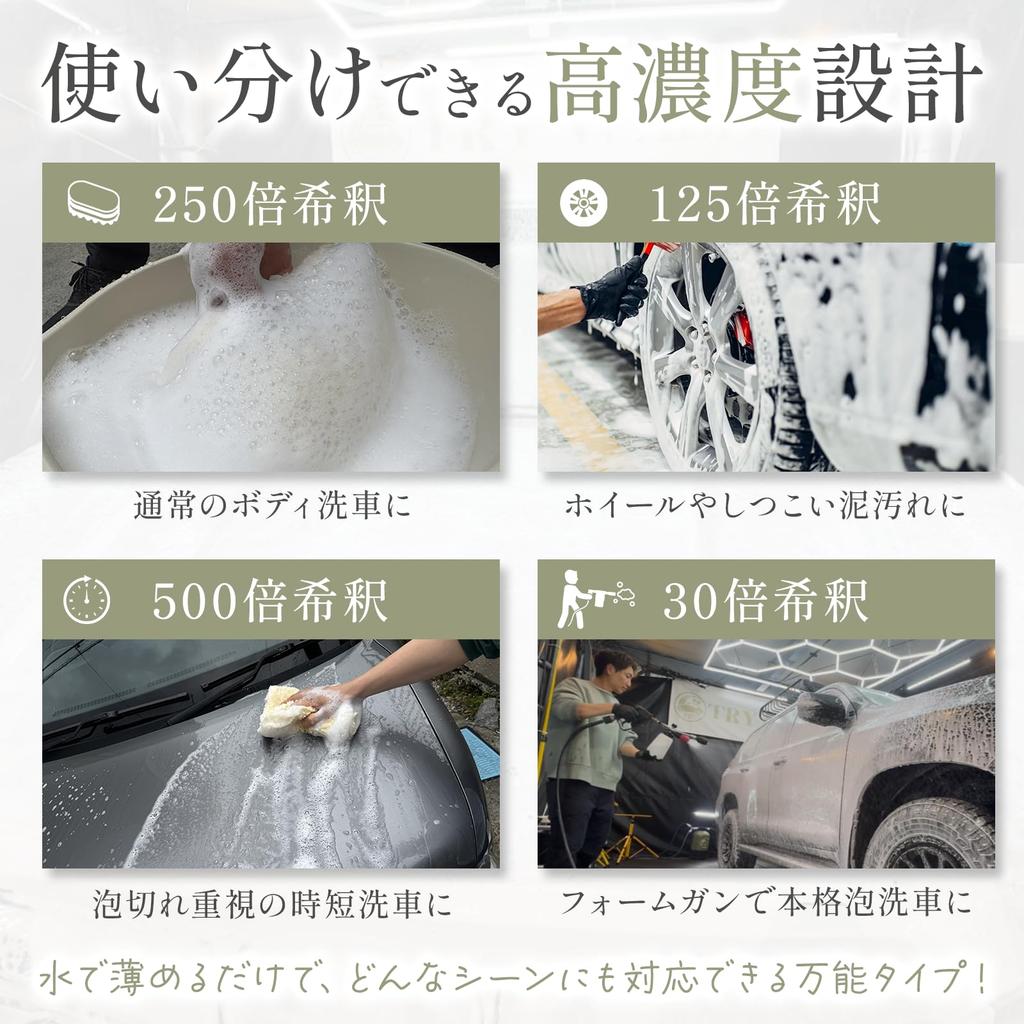 使い分けできる高濃度設計

250倍希釈

通常のボディ洗車に

125倍希釈

ホイールやしつこい泥汚れに

500倍希釈

泡切れ重視の時短洗車に

30倍希釈

TRY

フォームガンで本格泡洗車に

水で薄めるだけで、どんなシーンにも対応できる万能タイプ！