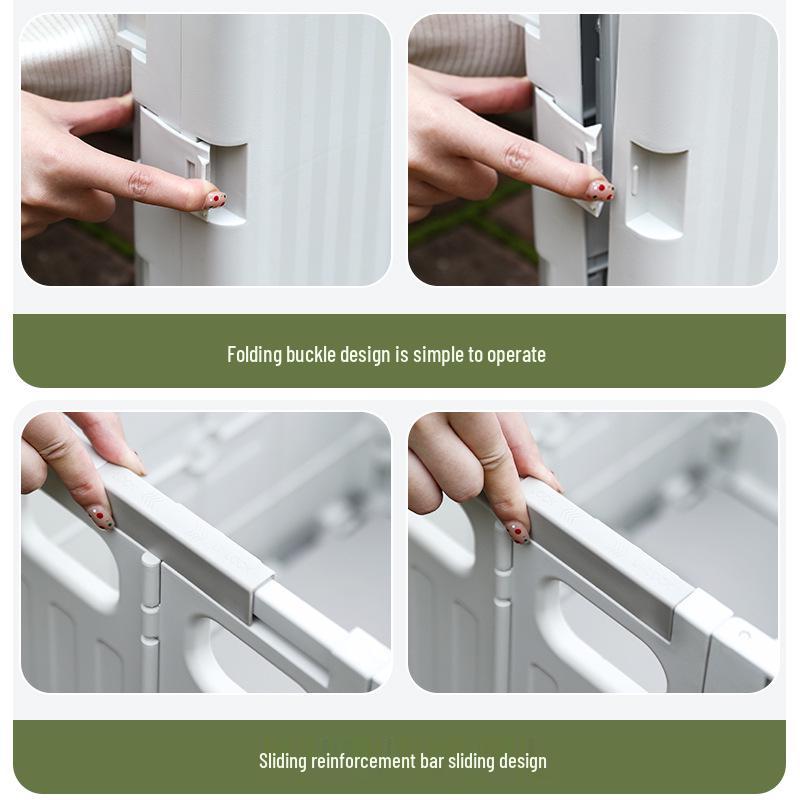 Folding buckle design is simple to operate

Sliding reinforcement bar sliding design