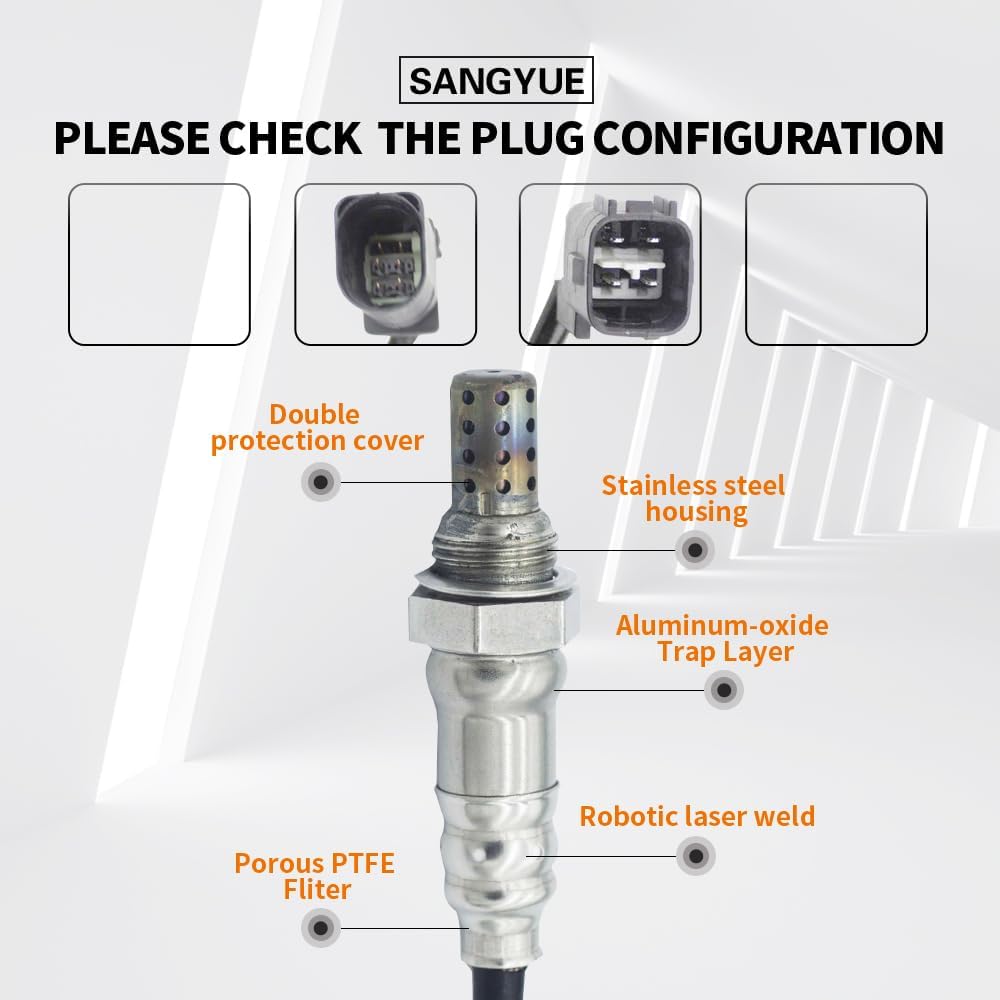 SANGYUE

PLEASE CHECK THE PLUG CONFIGURATION

Double protection cover

Stainless steel housing

Aluminum-oxide Trap Layer

Robotic laser weld

Porous PTFE Fliter