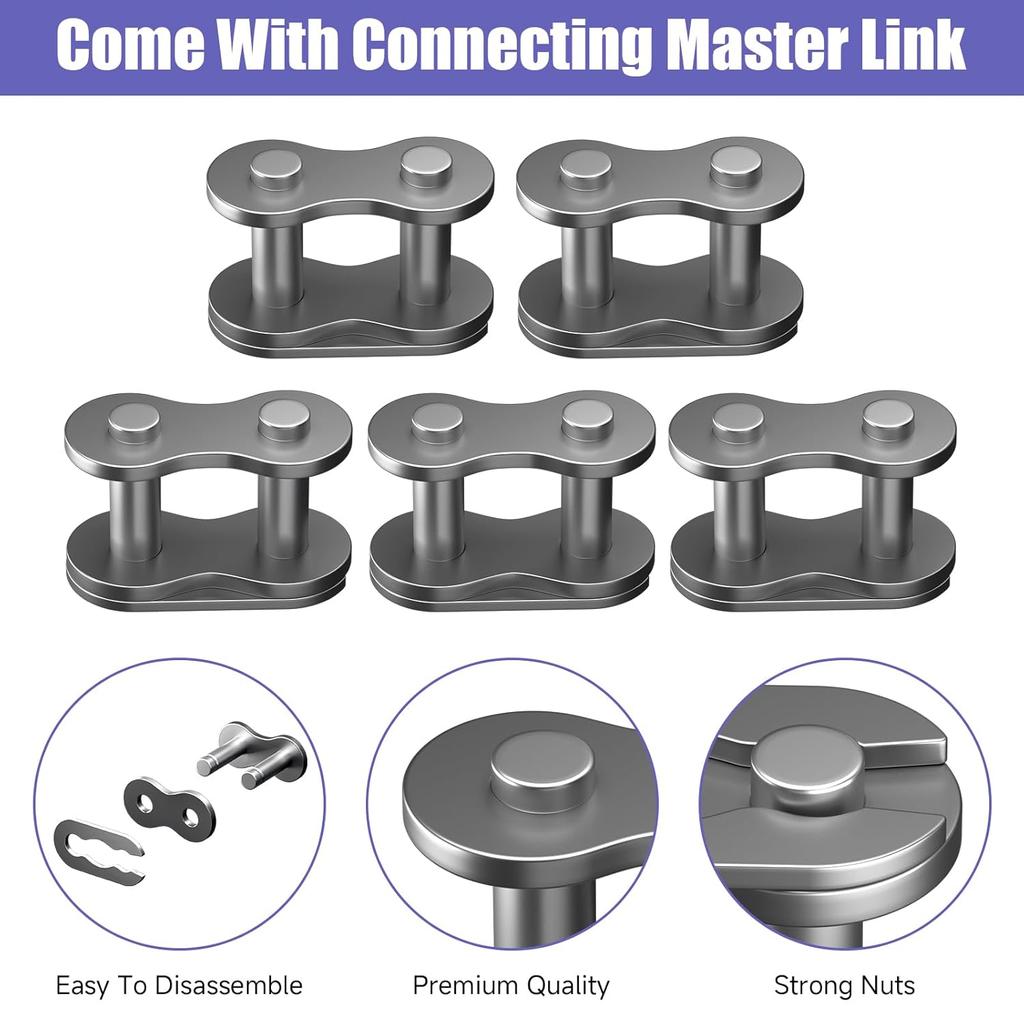 Come With Connecting Master Link

Easy To Disassemble

Premium Quality

Strong Nuts