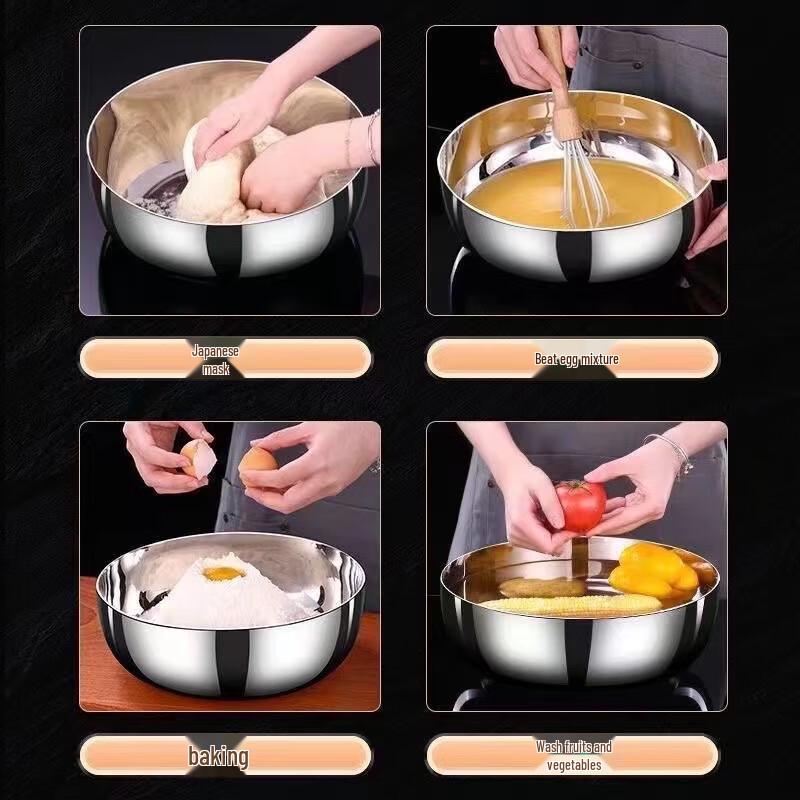 Japanese mask

Beat egg mixture

baking

Wash fruits and vegetables