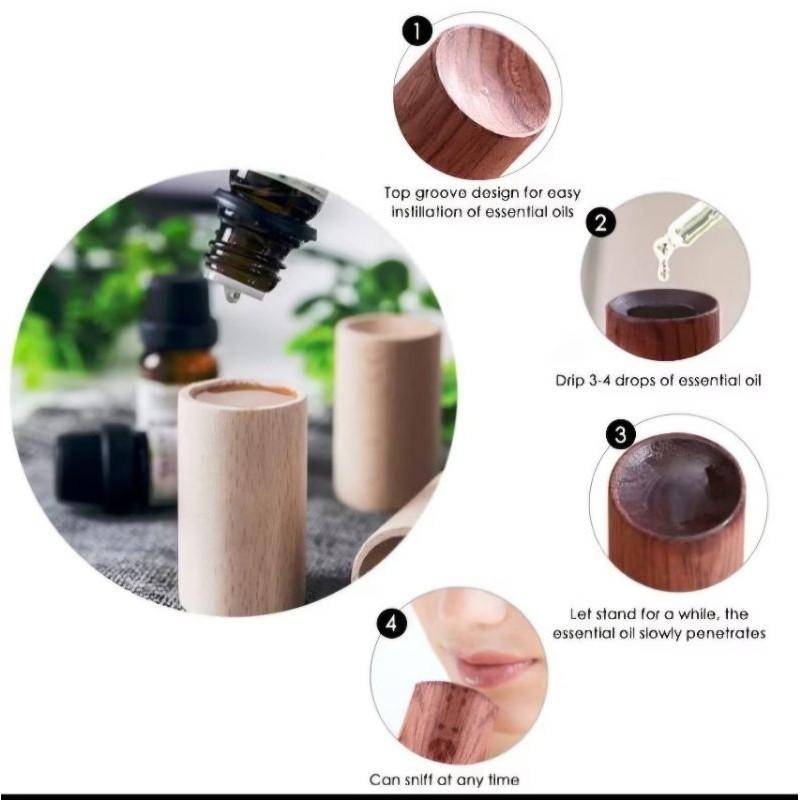 1

Top groove design for easy instillation of essential oils

2

Drip 3-4 drops of essential oil

3

Let stand for a while, the essential oil slowly penetrates

4

Can sniff at any time