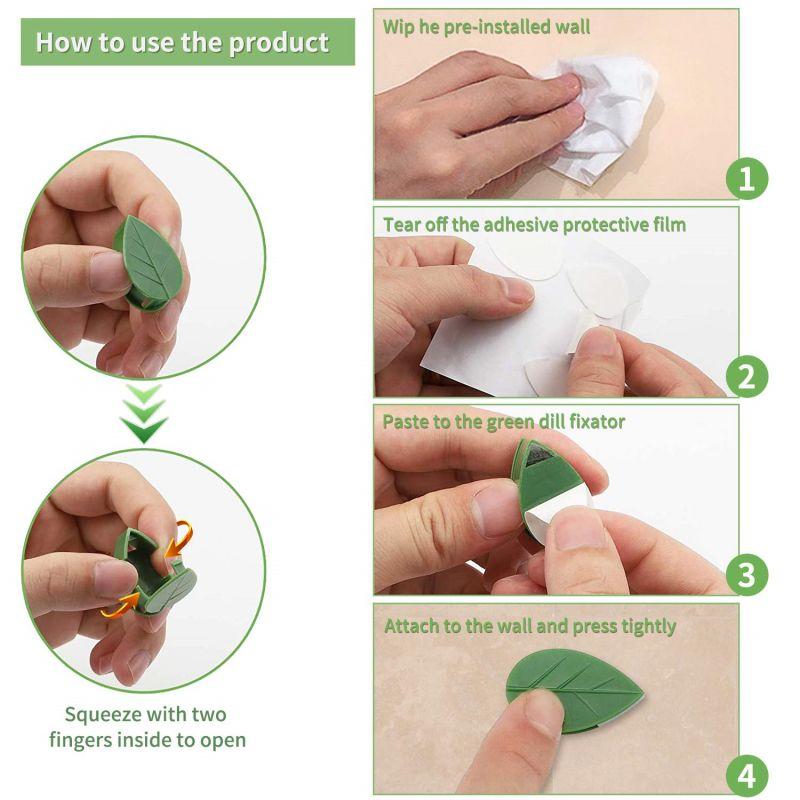 How to use the product

Squeeze with two fingers inside to open

Wip he pre-installed wall

1

Tear off the adhesive protective film

2

Paste to the green dill fixator

3

Attach to the wall and press tightly

4